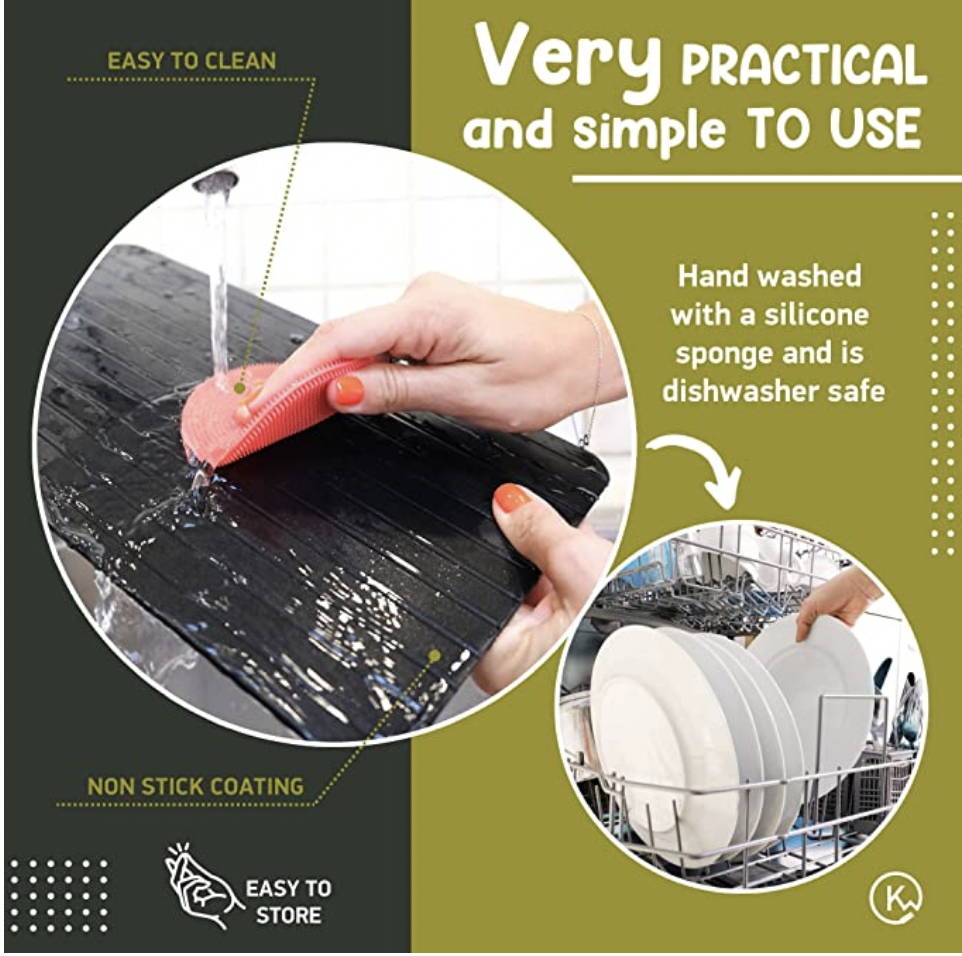 EASY TO CLEAN

Very PRACTICAL and simple TO USE

Hand washed with a silicone sponge and is dishwasher safe

NON STICK COATING

EASY TO STORE

KW