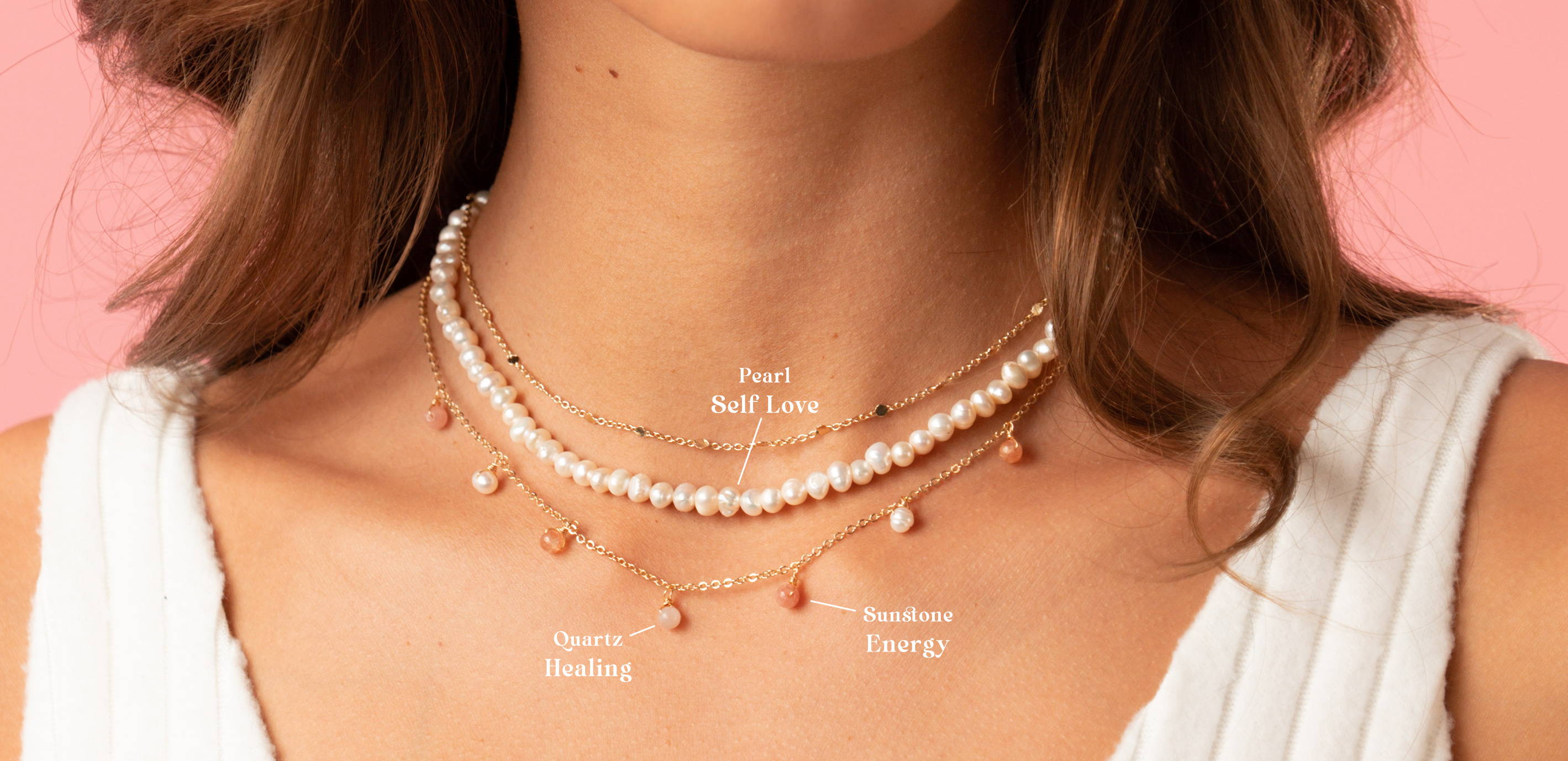 Pearl
Self Love

Quartz
Healing

Sunstone
Energy