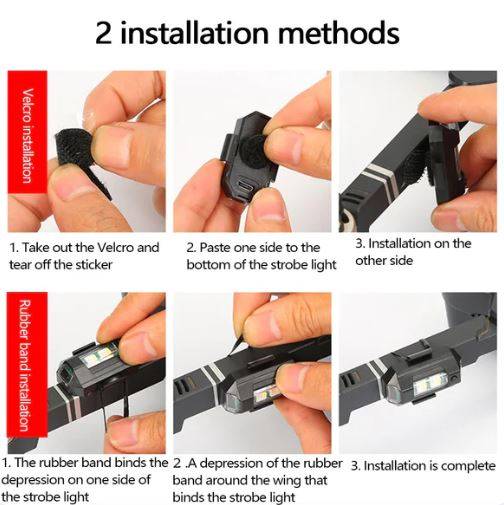 2 installation methods

Velcro installation

1. Take out the Velcro and tear off the sticker

2. Paste one side to the bottom of the strobe light

3. Installation on the other side

Rubber band installation

1. The rubber band binds the depression on one side of the strobe light

2 .A depression of the rubber band around the wing that binds the strobe light

3. Installation is complete