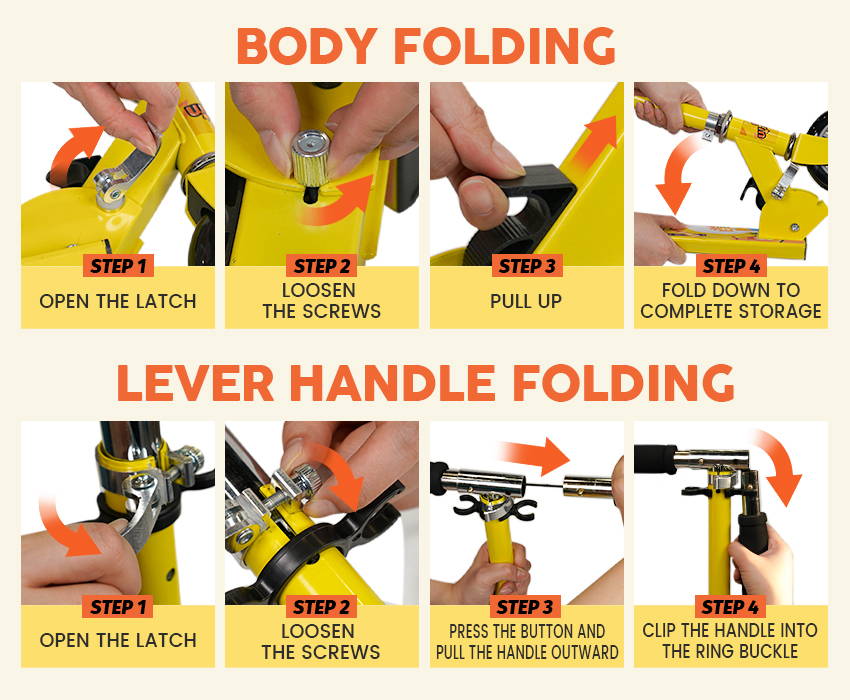 BODY FOLDING

STEP 1
OPEN THE LATCH

STEP 2
LOOSEN THE SCREWS

STEP 3
PULL UP

STEP 4
FOLD DOWN TO COMPLETE STORAGE

LEVER HANDLE FOLDING

STEP 1
OPEN THE LATCH

STEP 2
LOOSEN THE SCREWS

STEP 3
PRESS THE BUTTON AND PULL THE HANDLE OUTWARD

STEP 4
CLIP THE HANDLE INTO THE RING BUCKLE