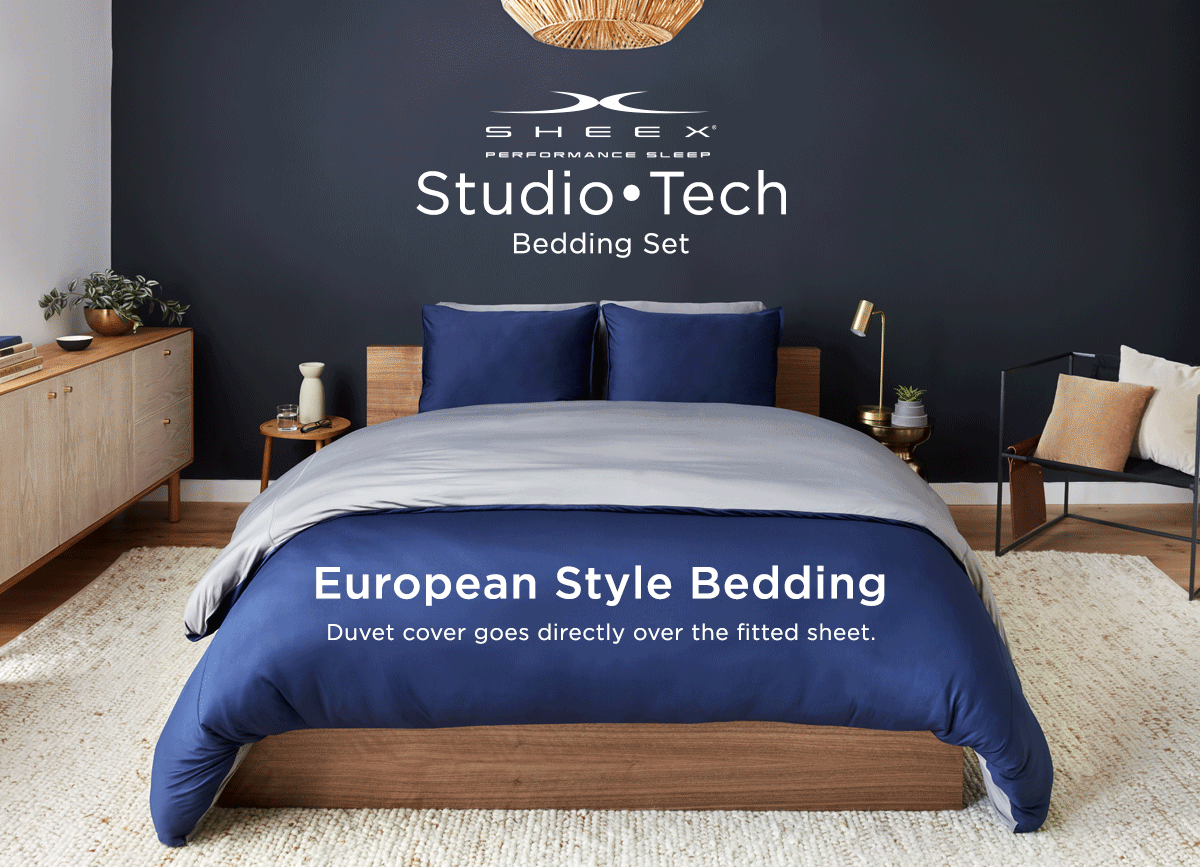 SHEEX®
PERFORMANCE SLEEP
Studio•Tech
Bedding Set

European Style Bedding
Duvet cover goes directly over the fitted sheet.