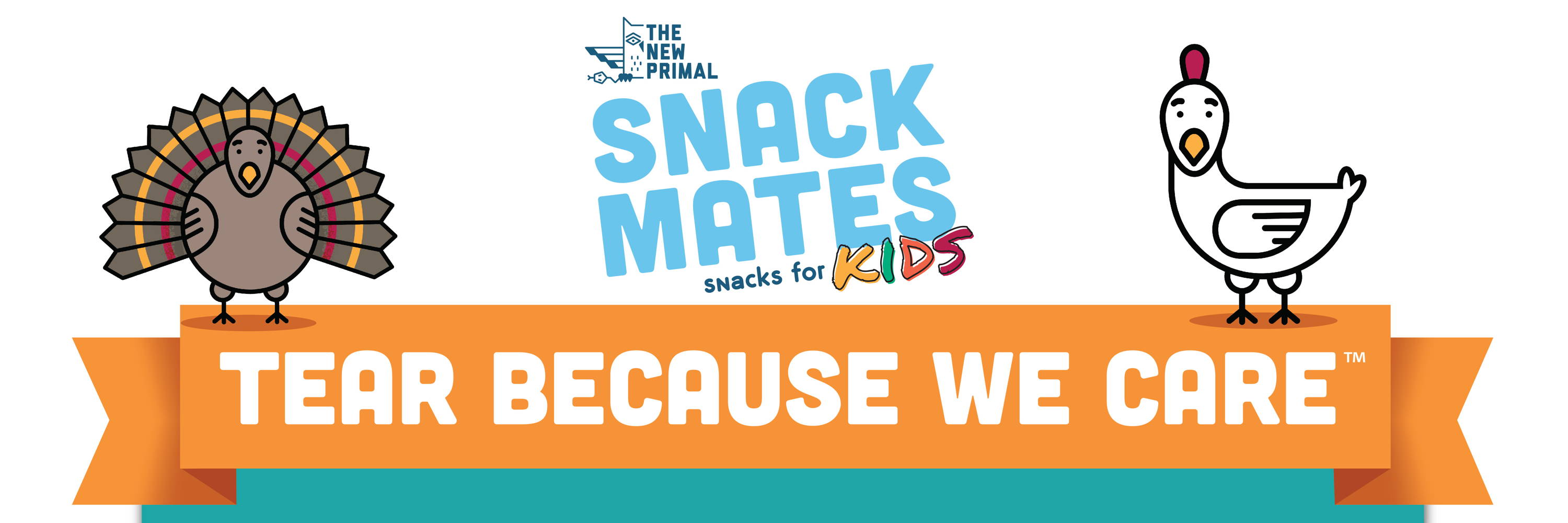 THE NEW PRIMAL

SNACK MATES
snacks for KIDS

TEAR BECAUSE WE CARE™