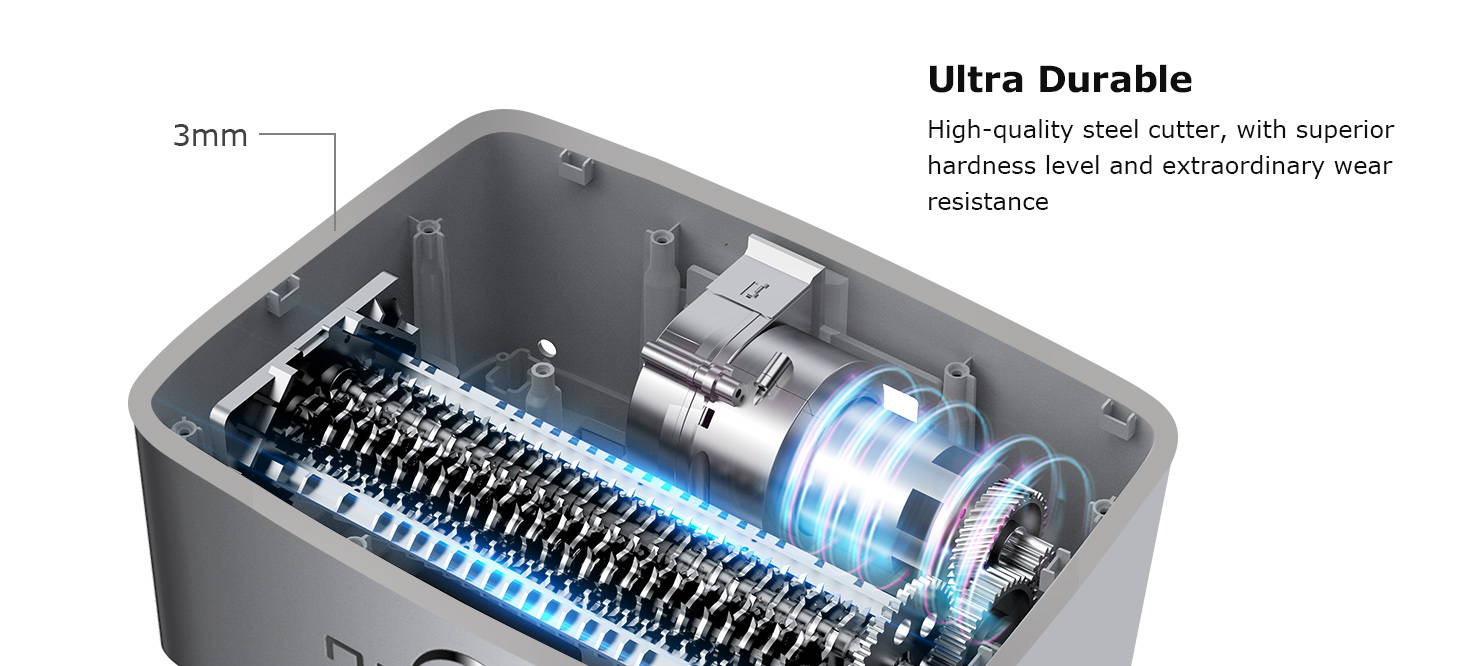 3mm

Ultra Durable

High-quality steel cutter, with superior hardness level and extraordinary wear resistance