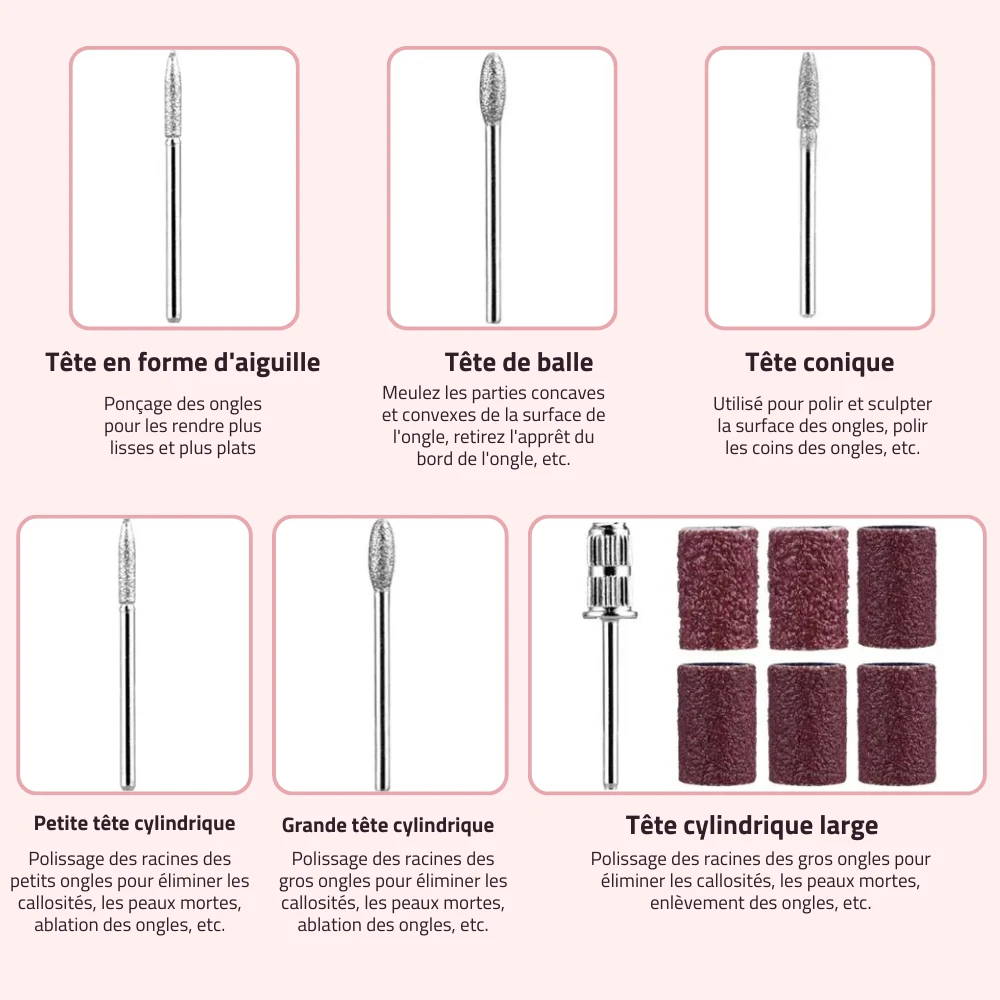 Tête en forme d'aiguille

Ponçage des ongles pour les rendre plus lisses et plus plats

Tête de balle

Meulez les parties concaves et convexes de la surface de l'ongle, retirez l'apprêt du bord de l'ongle, etc.

Tête conique

Utilisé pour polir et sculpter la surface des ongles, polir les coins des ongles, etc.

Petite tête cylindrique

Polissage des racines des petits ongles pour éliminer les callosités, les peaux mortes, ablation des ongles, etc.

Grande tête cylindrique

Polissage des racines des gros ongles pour éliminer les callosités, les peaux mortes, ablation des ongles, etc.

Tête cylindrique large

Polissage des racines des gros ongles pour éliminer les callosités, les peaux mortes, enlèvement des ongles, etc.