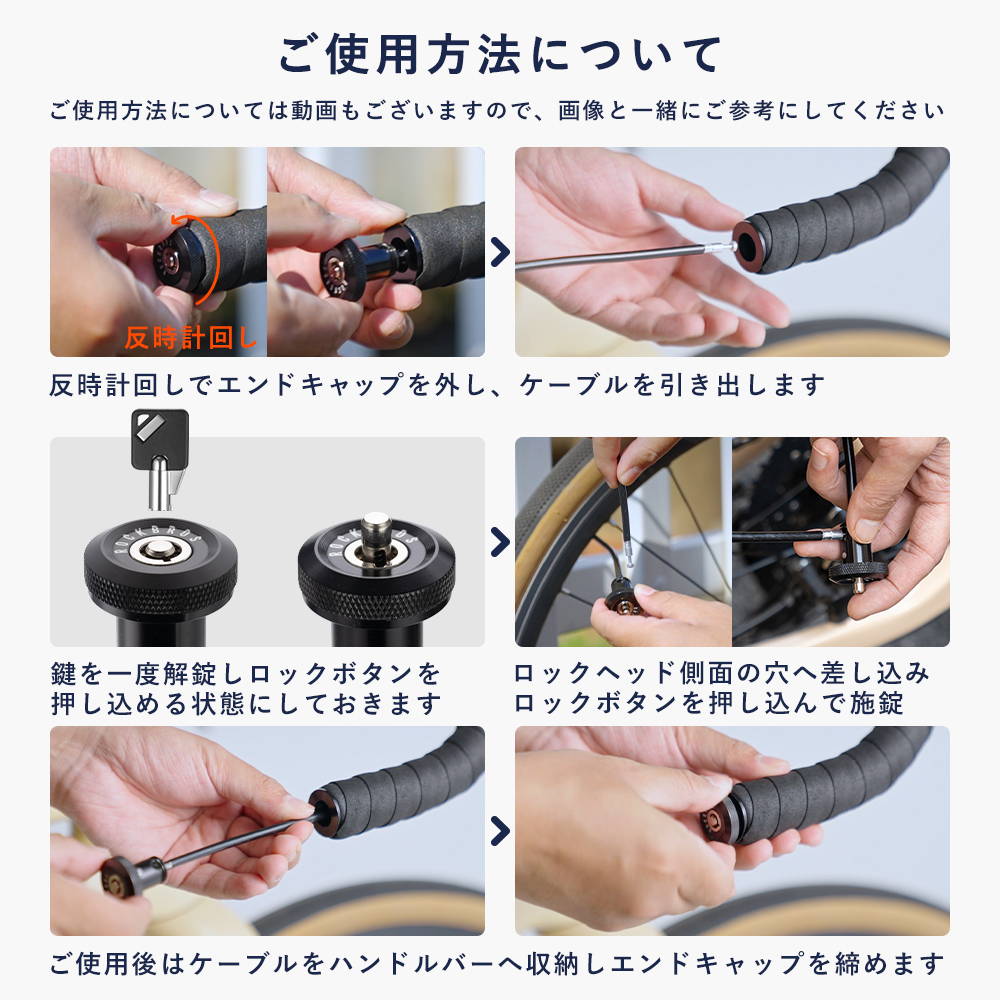 ご使用方法について

ご使用方法については動画もございますので、画像と一緒にご参考にしてください

反時計回し

反時計回しでエンドキャップを外し、ケーブルを引き出します

ROCKBROS

ROCKBROS

鍵を一度解錠しロックボタンを押し込める状態にしておきます

ロックヘッド側面の穴へ差し込みロックボタンを押し込んで施錠

ご使用後はケーブルをハンドルバーへ収納しエンドキャップを締めます