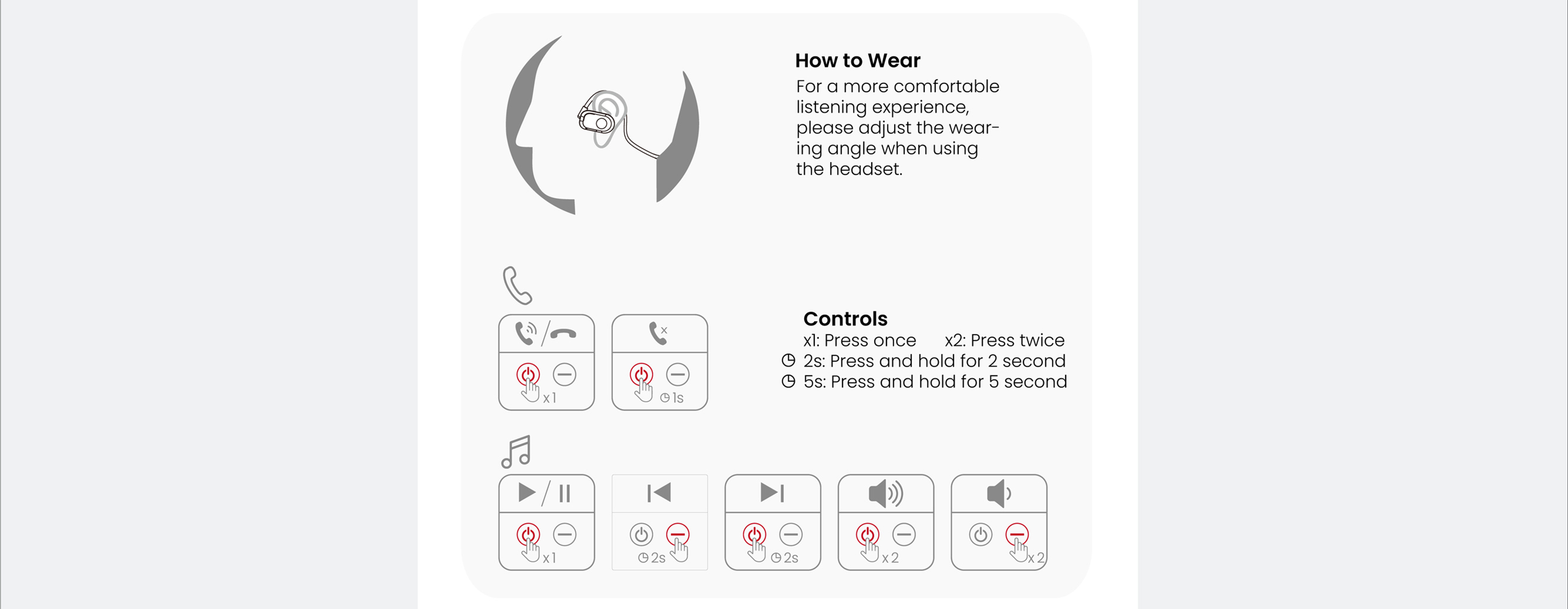 How to Wear
For a more comfortable listening experience, please adjust the wearing angle when using the headset.

x1

1s

Controls
x1: Press once x2: Press twice
2s: Press and hold for 2 second
5s: Press and hold for 5 second

x1

2s

2s

x2

x2