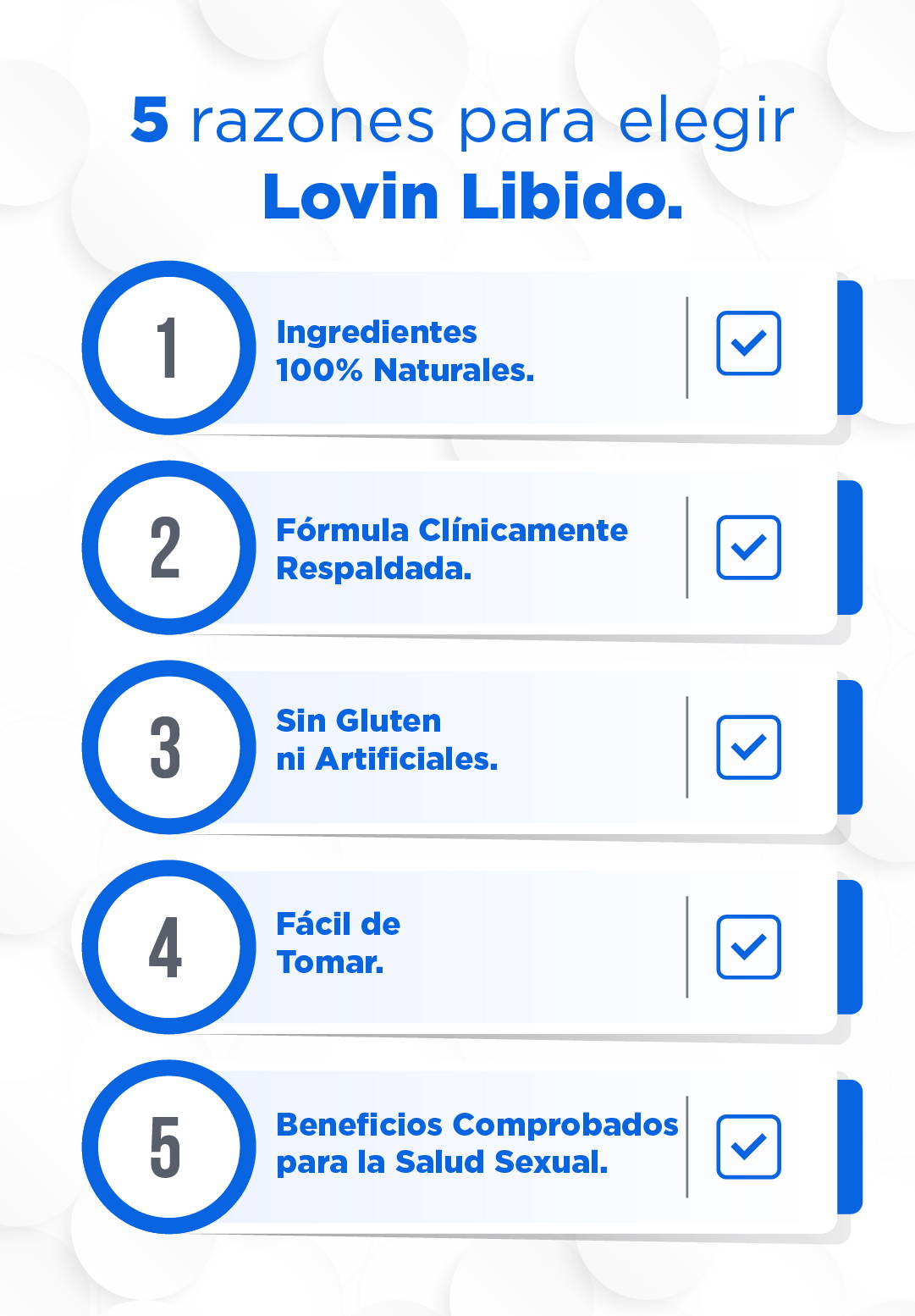 5 razones para elegir
Lovin Libido.

1
Ingredientes 100% Naturales.
☑

2
Fórmula Clínicamente Respaldada.
☑

3
Sin Gluten ni Artificiales.
☑

4
Fácil de Tomar.
☑

5
Beneficios Comprobados para la Salud Sexual.
☑