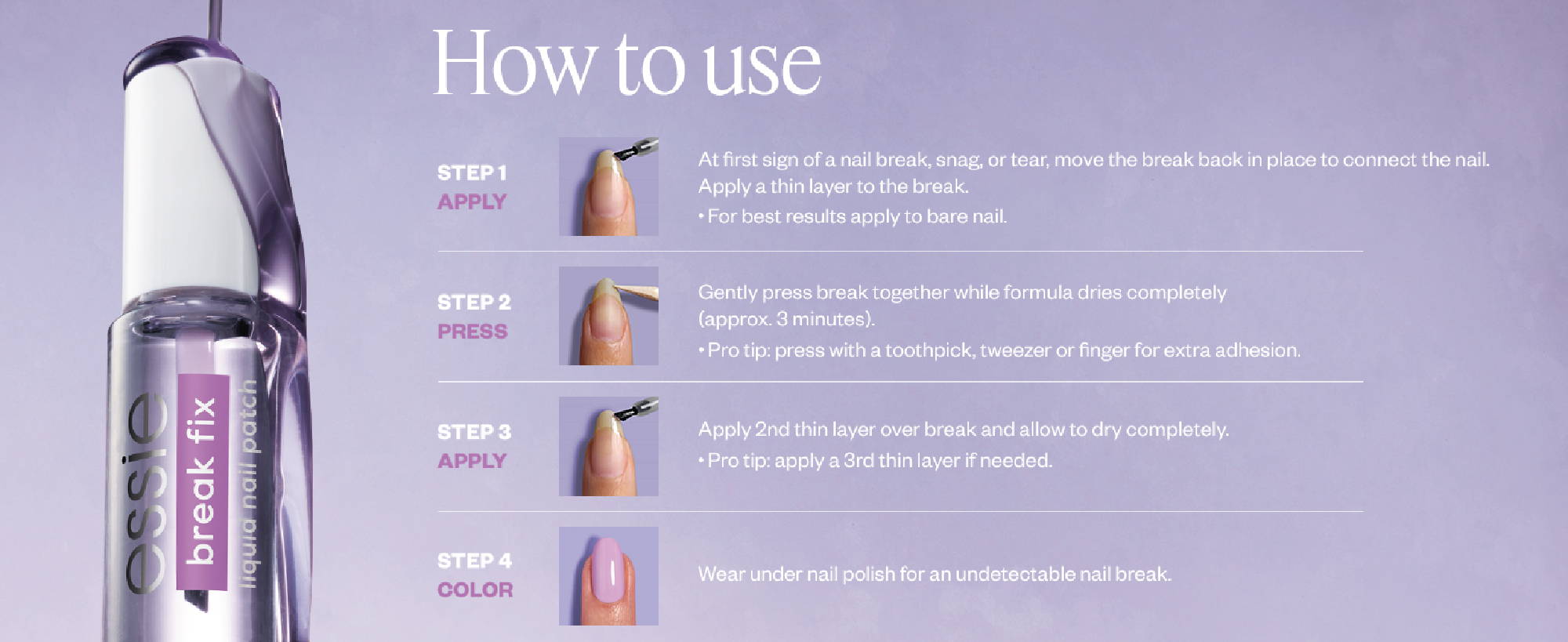 essie
break fix
liquid nail patch

How to use

STEP 1
APPLY

At first sign of a nail break, snag, or tear, move the break back in place to connect the nail. Apply a thin layer to the break.
• For best results apply to bare nail.

STEP 2
PRESS

Gently press break together while formula dries completely (approx. 3 minutes).
• Pro tip: press with a toothpick, tweezer or finger for extra adhesion.

STEP 3
APPLY

Apply 2nd thin layer over break and allow to dry completely.
• Pro tip: apply a 3rd thin layer if needed.

STEP 4
COLOR

Wear under nail polish for an undetectable nail break.