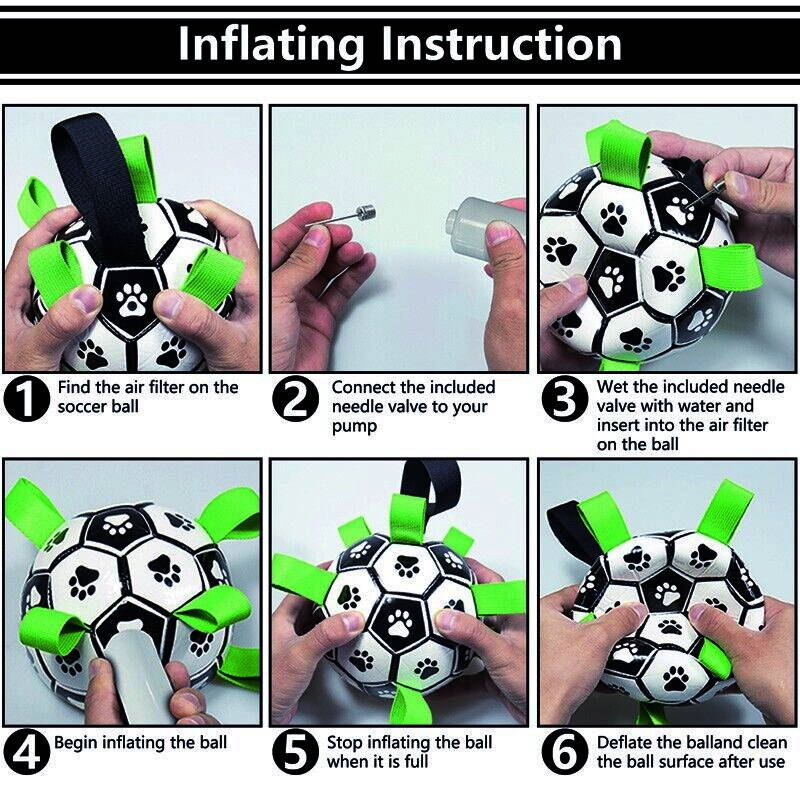 Inflating Instruction

1 Find the air filter on the soccer ball

2 Connect the included needle valve to your pump

3 Wet the included needle valve with water and insert into the air filter on the ball

4 Begin inflating the ball

5 Stop inflating the ball when it is full

6 Deflate the balland clean the ball surface after use