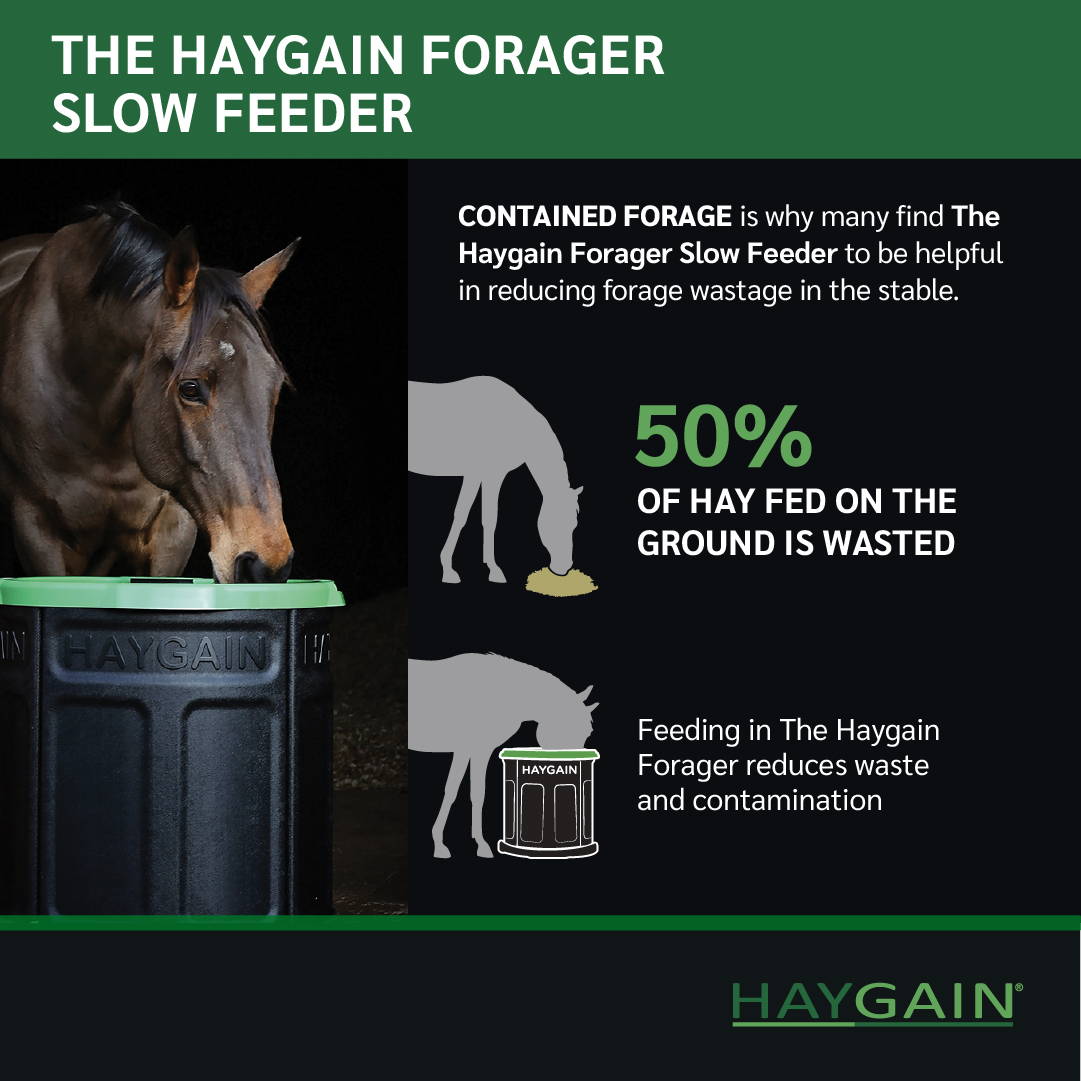 THE HAYGAIN FORAGER SLOW FEEDER

HAYGAIN

CONTAINED FORAGE is why many find The Haygain Forager Slow Feeder to be helpful in reducing forage wastage in the stable.

50%
OF HAY FED ON THE GROUND IS WASTED

HAYGAIN

Feeding in The Haygain Forager reduces waste and contamination

HAYGAIN®