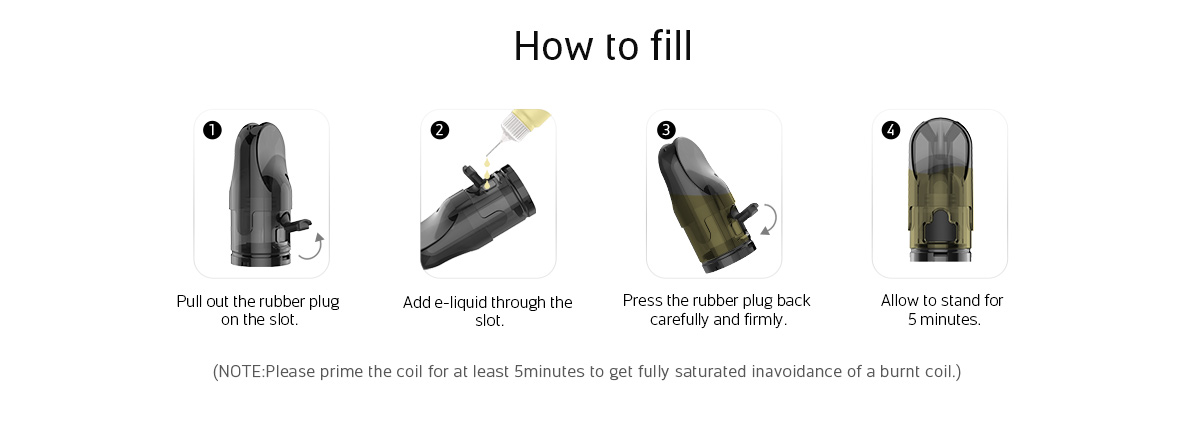 How to fill

❶

Pull out the rubber plug on the slot.

❷

Add e-liquid through the slot.

❸

Press the rubber plug back carefully and firmly.

❹

Allow to stand for 5 minutes.

(NOTE:Please prime the coil for at least 5minutes to get fully saturated inavoidance of a burnt coil.)