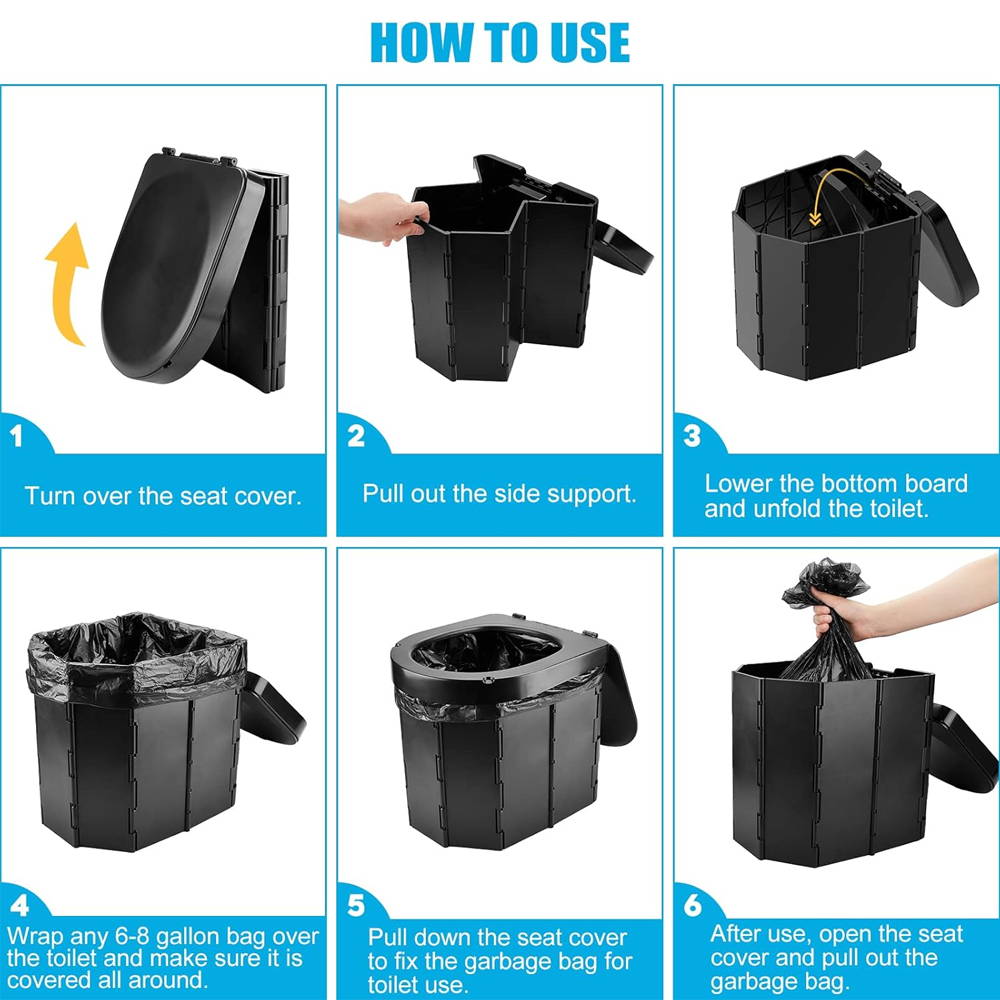 HOW TO USE

1
Turn over the seat cover.

2
Pull out the side support.

3
Lower the bottom board and unfold the toilet.

4
Wrap any 6-8 gallon bag over the toilet and make sure it is covered all around.

5
Pull down the seat cover to fix the garbage bag for toilet use.

6
After use, open the seat cover and pull out the garbage bag.