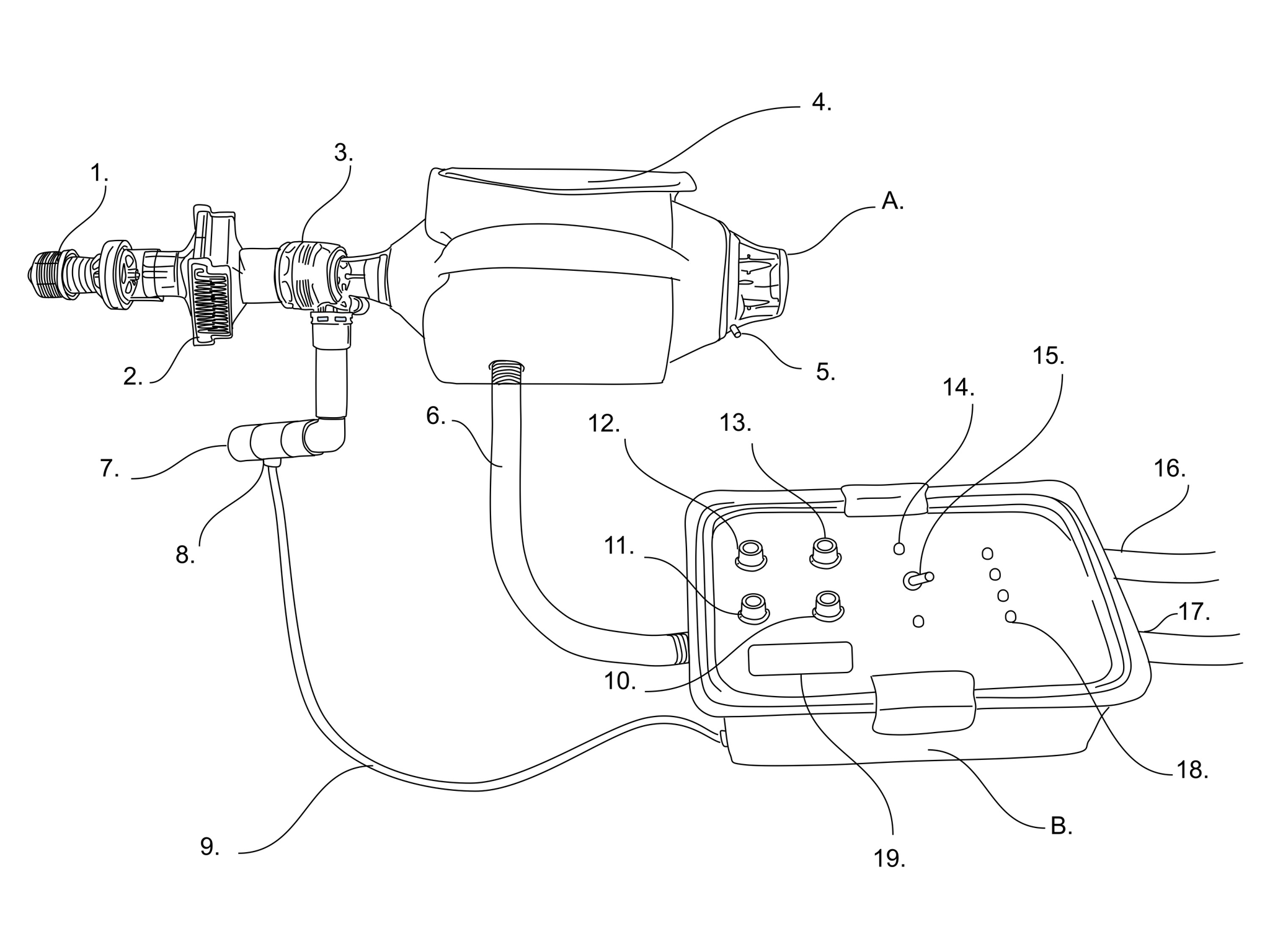 4.

3.

1.

A.

2.

5.

15.

14.

6.

12.

13.

7.

16.

8.

11.

17.

10.

18.

9.

B.

19.