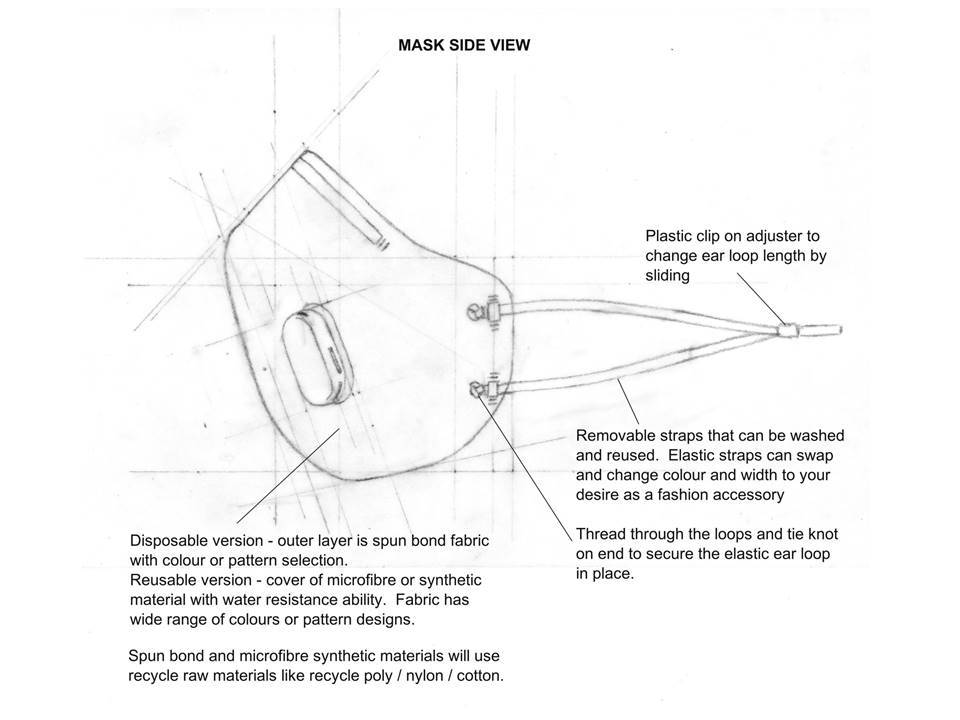 MASK SIDE VIEW

Plastic clip on adjuster to change ear loop length by sliding

Removable straps that can be washed and reused. Elastic straps can swap and change colour and width to your desire as a fashion accessory

Thread through the loops and tie knot on end to secure the elastic ear loop in place.

Disposable version - outer layer is spun bond fabric with colour or pattern selection.
Reusable version - cover of microfibre or synthetic material with water resistance ability. Fabric has wide range of colours or pattern designs.

Spun bond and microfibre synthetic materials will use recycle raw materials like recycle poly / nylon / cotton.