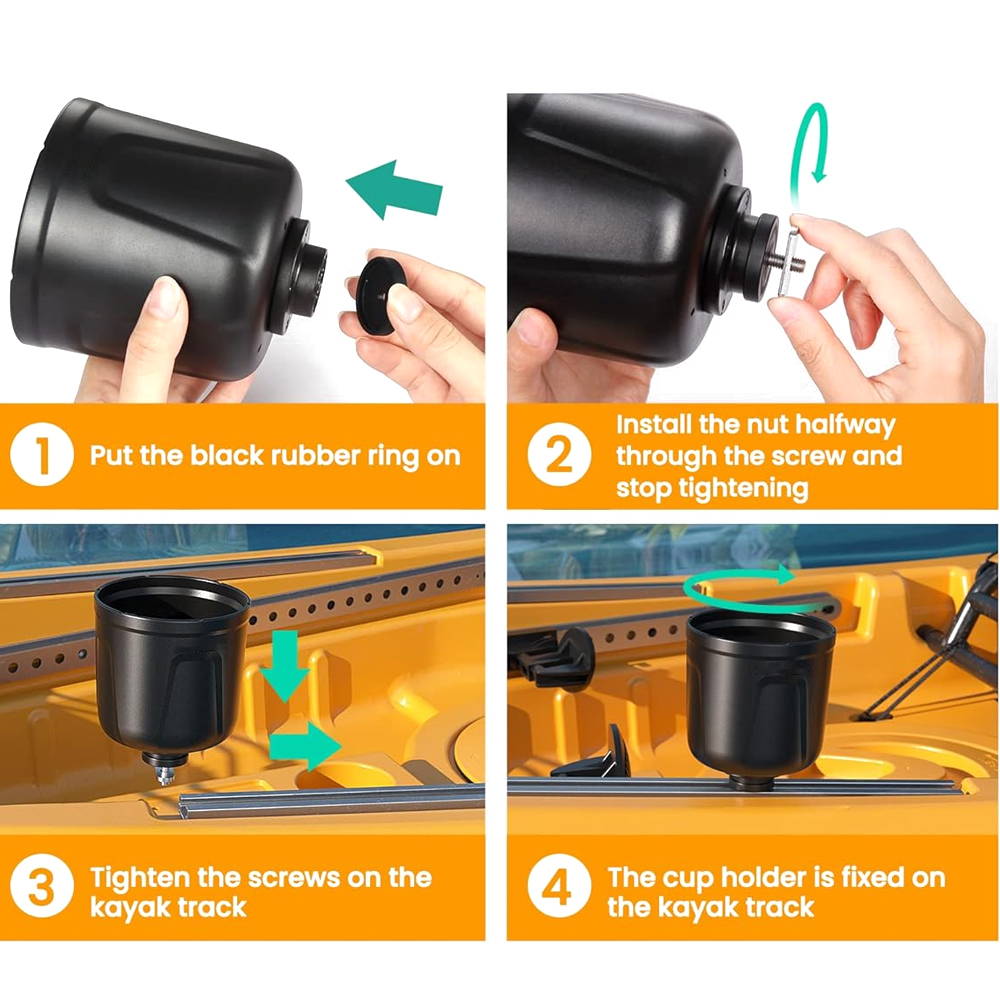 1 Put the black rubber ring on

2 Install the nut halfway through the screw and stop tightening

3 Tighten the screws on the kayak track

4 The cup holder is fixed on the kayak track