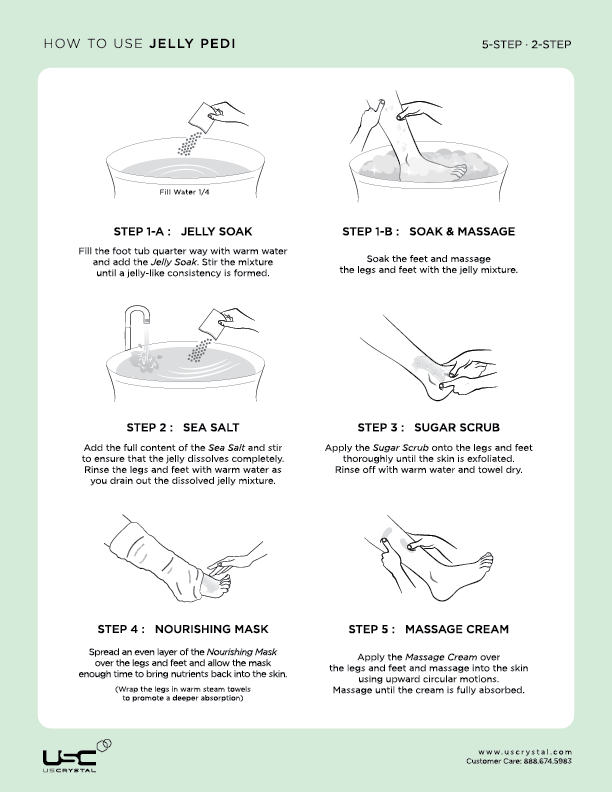 HOW TO USE JELLY PEDI

5-STEP · 2-STEP

Fill Water 1/4

STEP 1-A : JELLY SOAK

Fill the foot tub quarter way with warm water and add the Jelly Soak. Stir the mixture until a jelly-like consistency is formed.

STEP 1-B : SOAK & MASSAGE

Soak the feet and massage the legs and feet with the jelly mixture.

STEP 2 : SEA SALT

Add the full content of the Sea Salt and stir to ensure that the jelly dissolves completely. Rinse the legs and feet with warm water as you drain out the dissolved jelly mixture.

STEP 3 : SUGAR SCRUB

Apply the Sugar Scrub onto the legs and feet thoroughly until the skin is exfoliated. Rinse off with warm water and towel dry.

STEP 4 : NOURISHING MASK

Spread an even layer of the Nourishing Mask over the legs and feet and allow the mask enough time to bring nutrients back into the skin.

(Wrap the legs in warm steam towels to promote a deeper absorption)

STEP 5 : MASSAGE CREAM

Apply the Massage Cream over the legs and feet and massage into the skin using upward circular motions. Massage until the cream is fully absorbed.

USC
USCRYSTAL

www.uscrystal.com
Customer Care: 888.674.5983