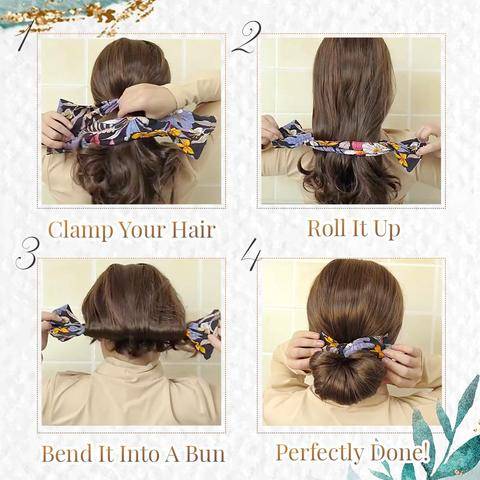 1

Clamp Your Hair

2

Roll It Up

3

Bend It Into A Bun

4

Perfectly Done!