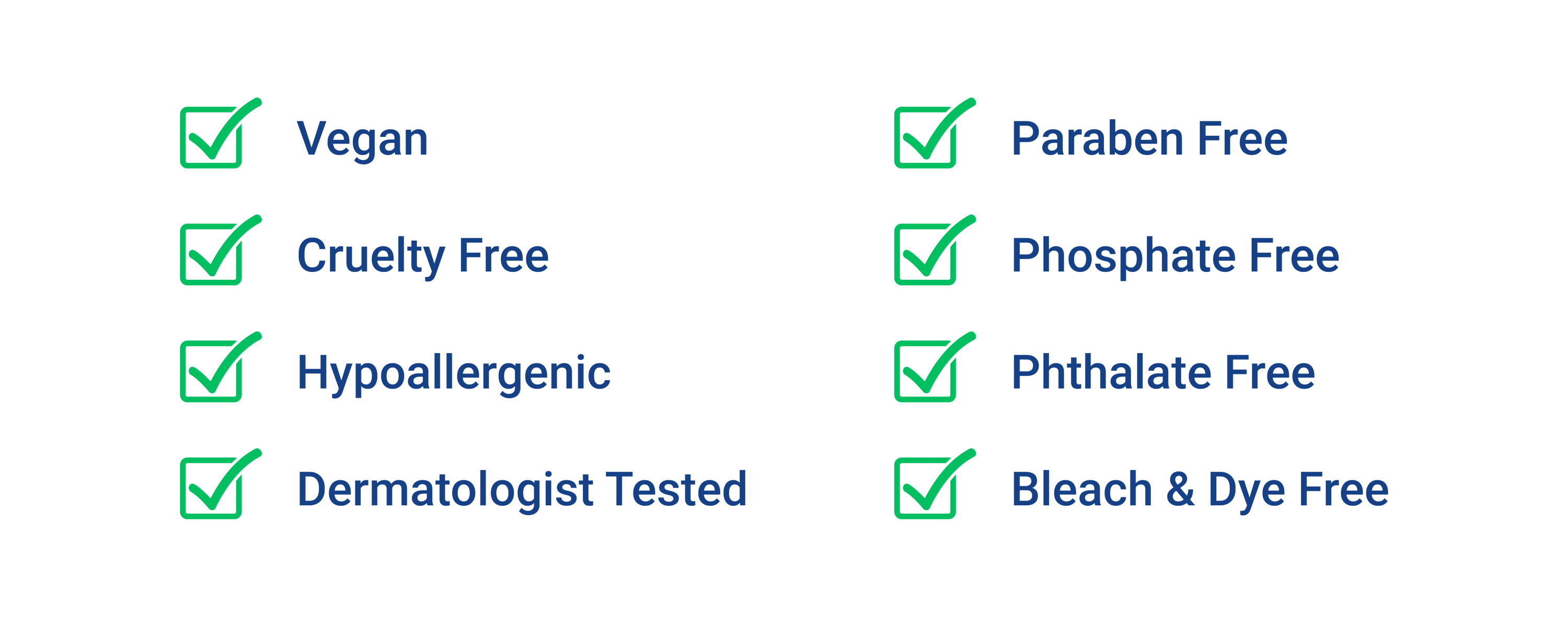 Vegan

Cruelty Free

Hypoallergenic

Dermatologist Tested

Paraben Free

Phosphate Free

Phthalate Free

Bleach & Dye Free