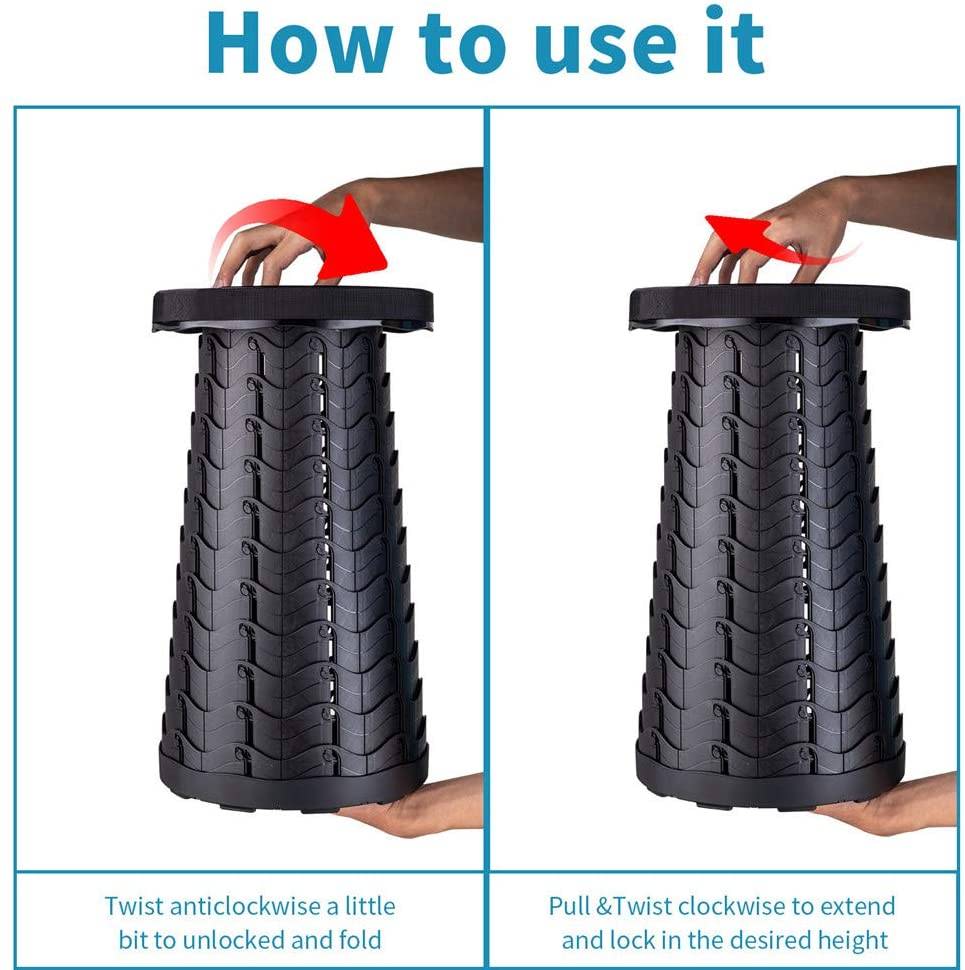 How to use it

Twist anticlockwise a little bit to unlocked and fold

Pull &Twist clockwise to extend and lock in the desired height