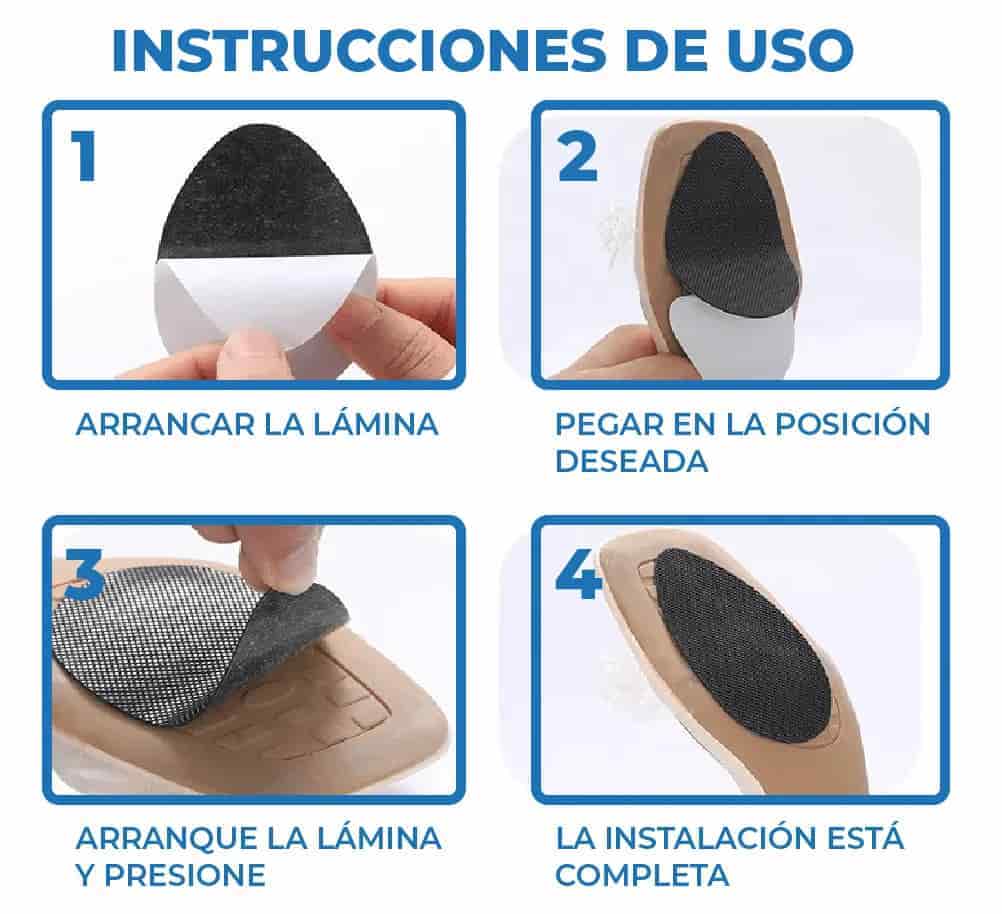 INSTRUCCIONES DE USO

1

ARRANCAR LA LÁMINA

2

PEGAR EN LA POSICIÓN DESEADA

3

ARRANQUE LA LÁMINA Y PRESIONE

4

LA INSTALACIÓN ESTÁ COMPLETA