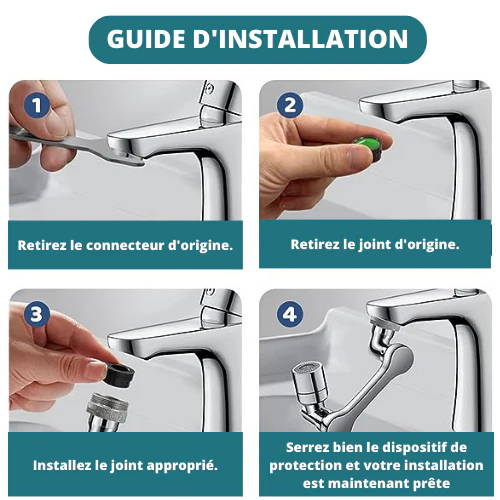 GUIDE D'INSTALLATION

1

Retirez le connecteur d'origine.

2

Retirez le joint d'origine.

3

Installez le joint approprié.

4

Serrez bien le dispositif de protection et votre installation est maintenant prête