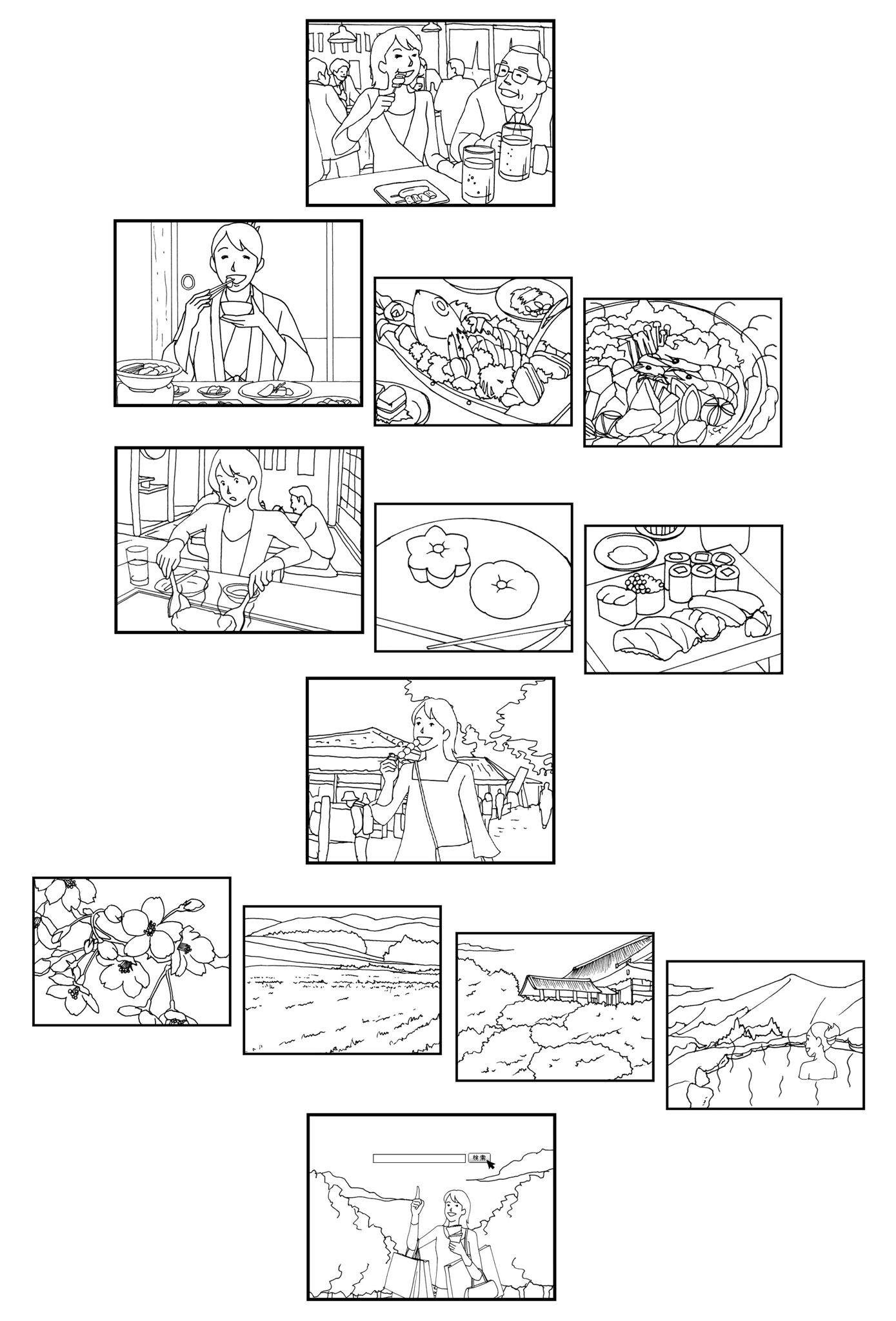 検索