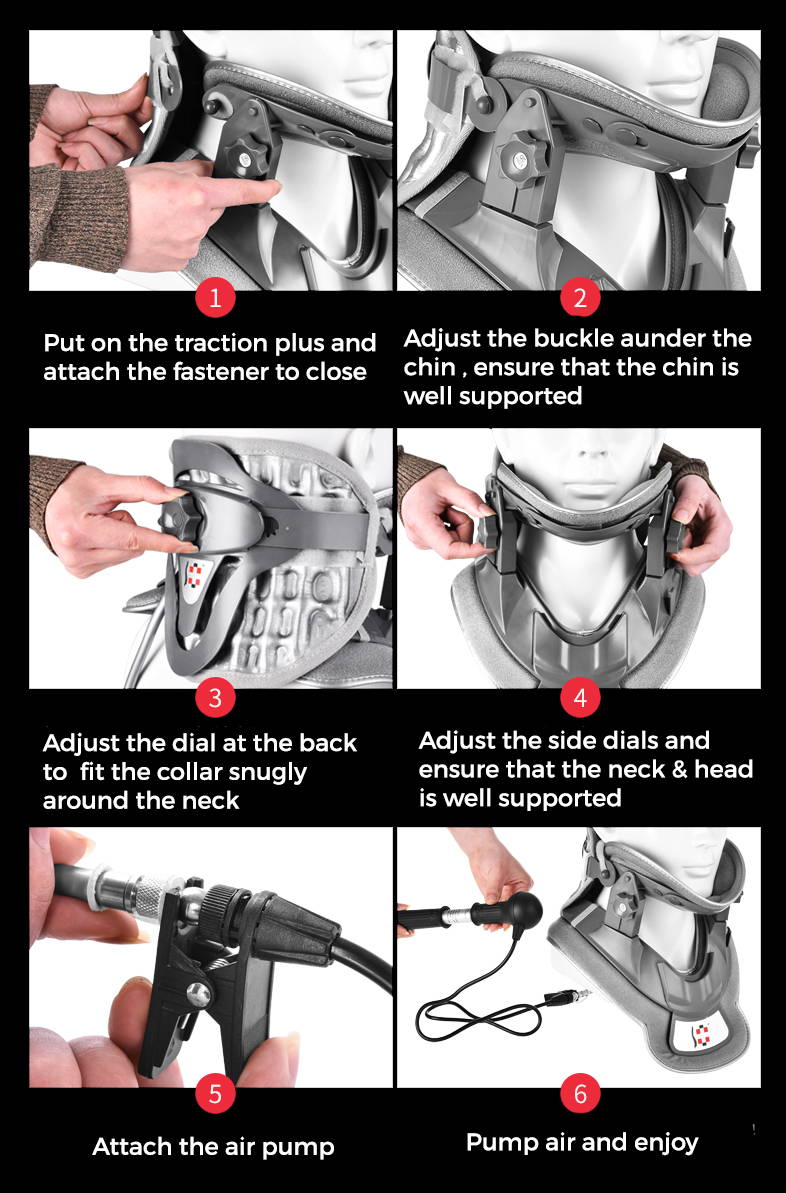 1

Put on the traction plus and attach the fastener to close

2

Adjust the buckle aunder the chin , ensure that the chin is well supported

3

Adjust the dial at the back to fit the collar snugly around the neck

4

Adjust the side dials and ensure that the neck & head is well supported

5

Attach the air pump

6

Pump air and enjoy