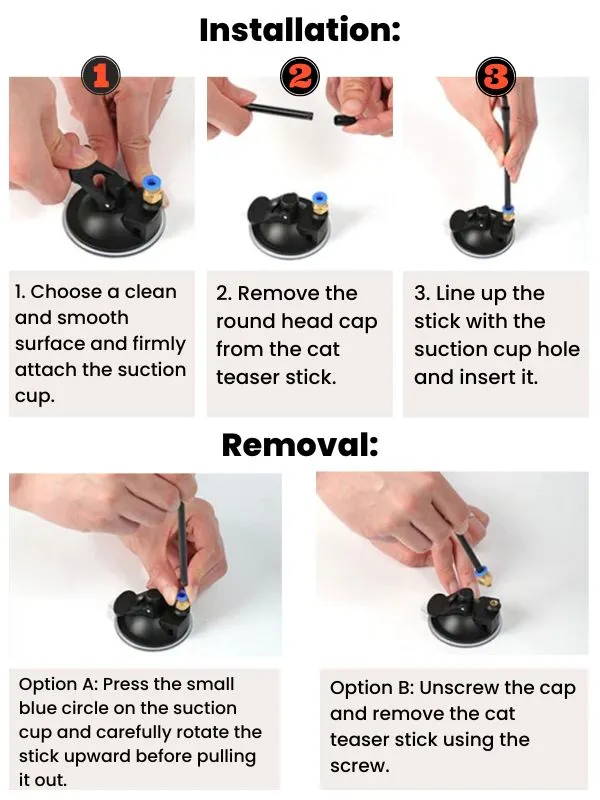 Installation:

1

2

3

1. Choose a clean and smooth surface and firmly attach the suction cup.

2. Remove the round head cap from the cat teaser stick.

3. Line up the stick with the suction cup hole and insert it.

Removal:

Option A: Press the small blue circle on the suction cup and carefully rotate the stick upward before pulling it out.

Option B: Unscrew the cap and remove the cat teaser stick using the screw.