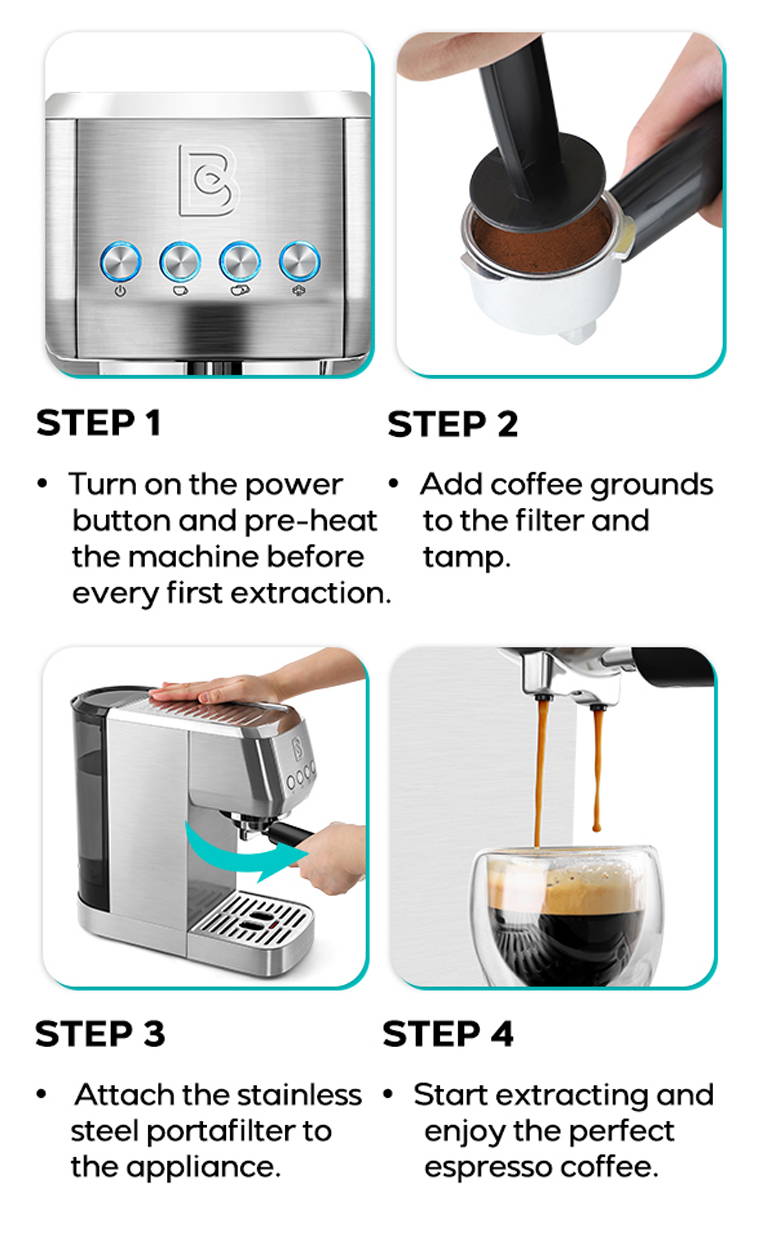 STEP 1

• Turn on the power button and pre-heat the machine before every first extraction.

STEP 2

• Add coffee grounds to the filter and tamp.

STEP 3

• Attach the stainless steel portafilter to the appliance.

STEP 4

• Start extracting and enjoy the perfect espresso coffee.