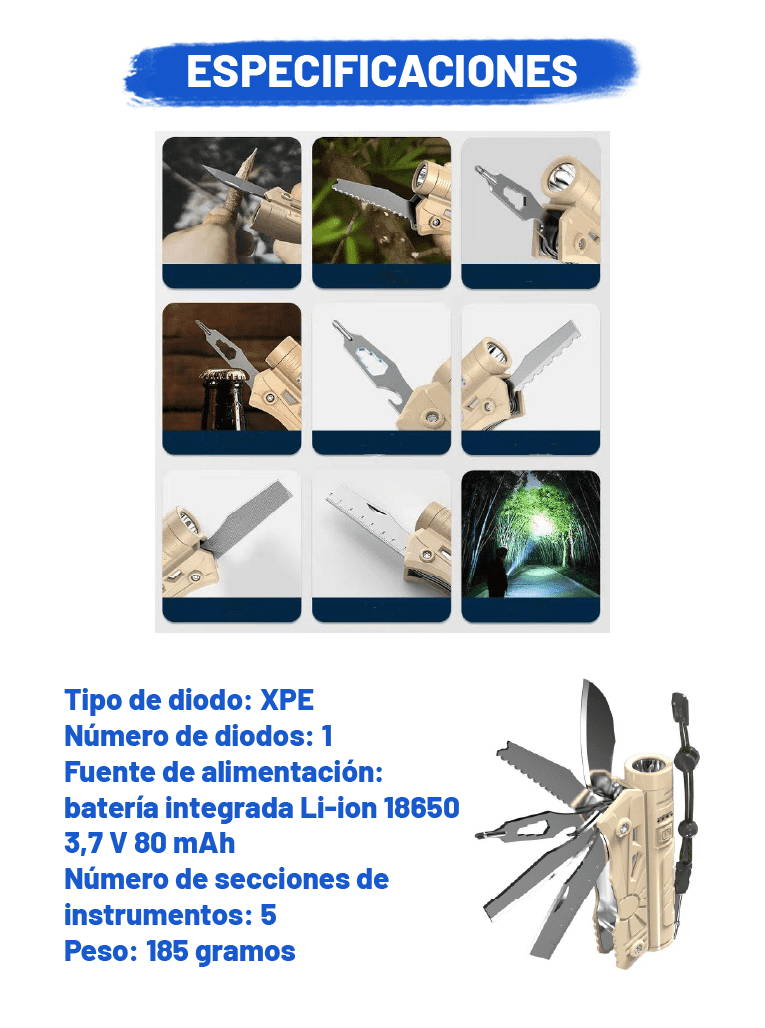 ESPECIFICACIONES

Tipo de diodo: XPE
Número de diodos: 1
Fuente de alimentación: batería integrada Li-ion 18650 3,7 V 80 mAh
Número de secciones de instrumentos: 5
Peso: 185 gramos