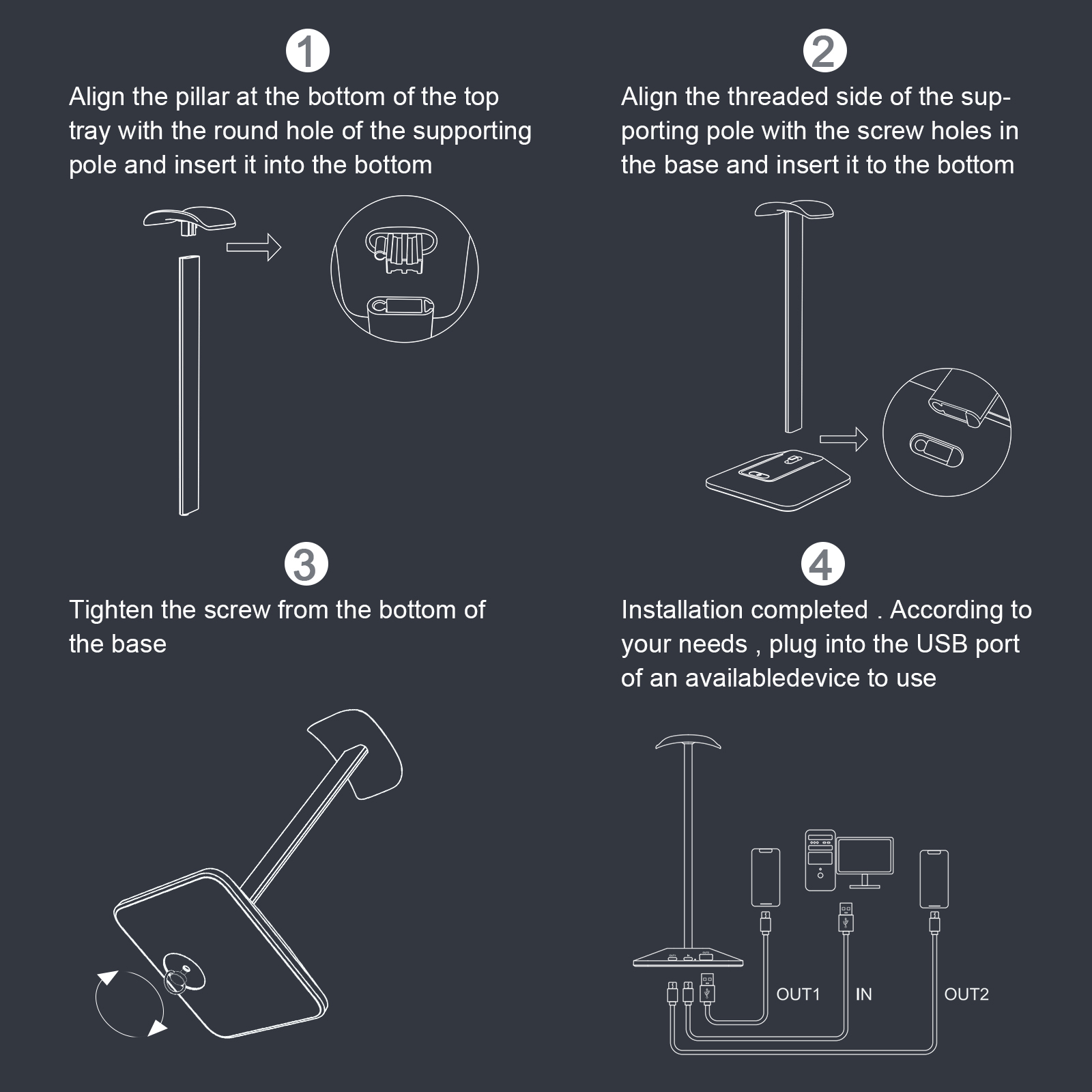 1
Align the pillar at the bottom of the top tray with the round hole of the supporting pole and insert it into the bottom

2
Align the threaded side of the supporting pole with the screw holes in the base and insert it to the bottom

3
Tighten the screw from the bottom of the base

4
Installation completed . According to your needs , plug into the USB port of an availabledevice to use

OUT1
IN
OUT2