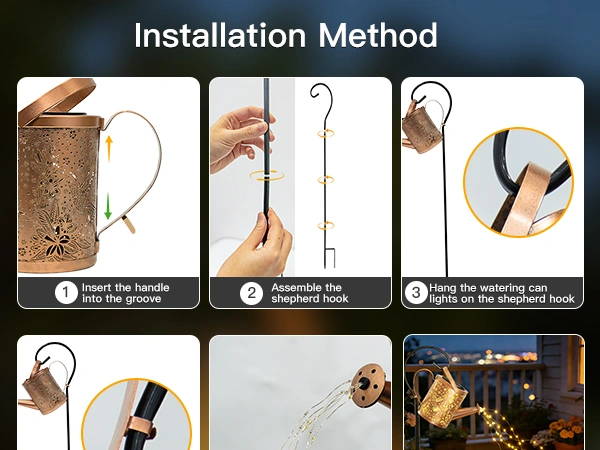 Installation Method

1 Insert the handle into the groove

2 Assemble the shepherd hook

3 Hang the watering can lights on the shepherd hook