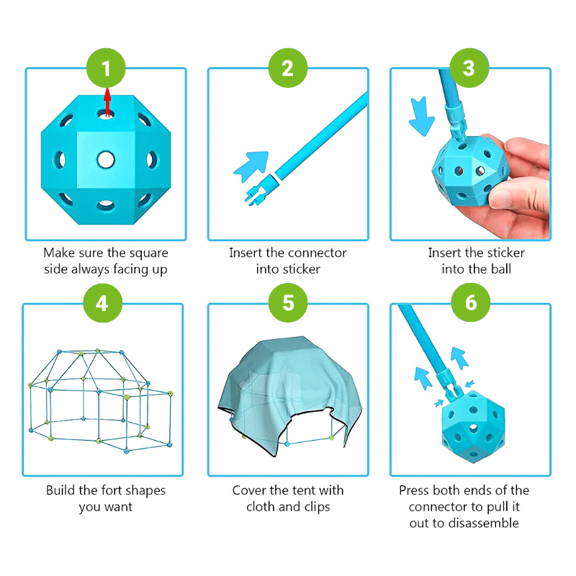 1

Make sure the square side always facing up

2

Insert the connector into sticker

3

Insert the sticker into the ball

4

Build the fort shapes you want

5

Cover the tent with cloth and clips

6

Press both ends of the connector to pull it out to disassemble