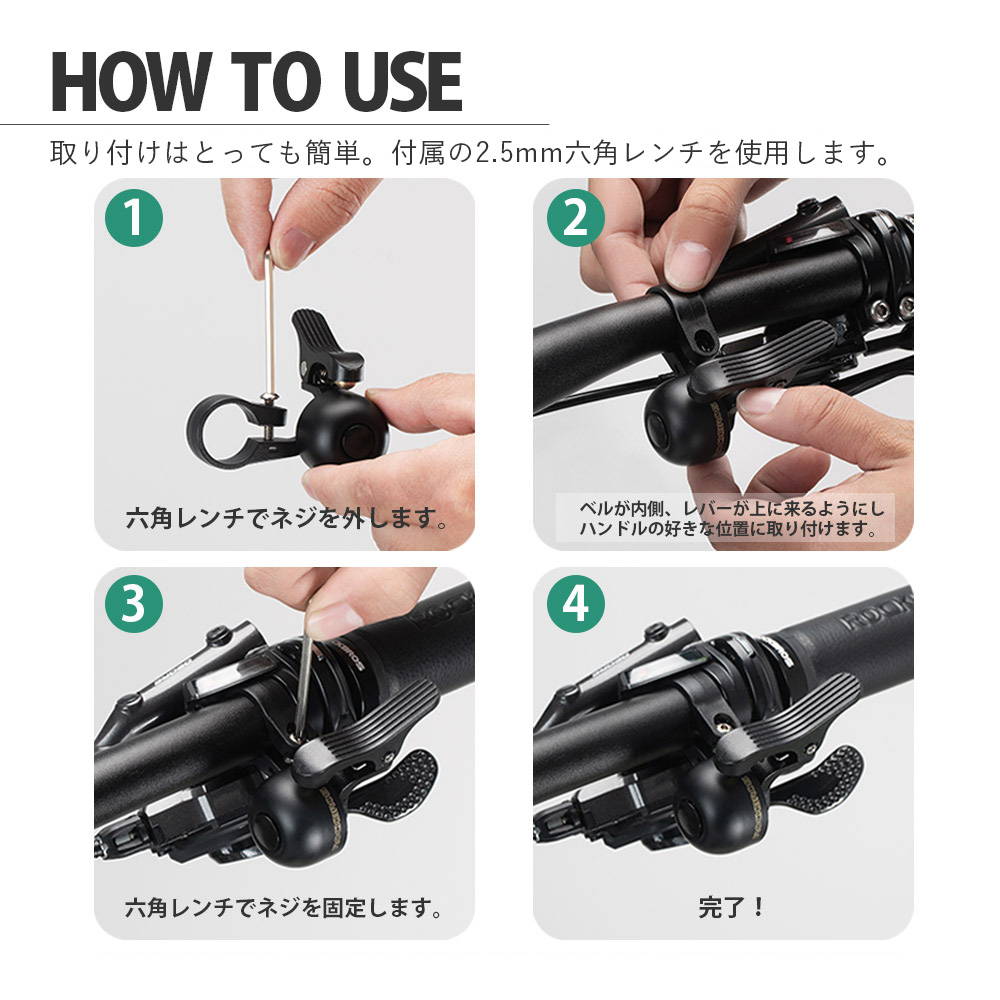 HOW TO USE

取り付けはとっても簡単。付属の2.5mm六角レンチを使用します。

1

六角レンチでネジを外します。

2

ベルが内側、レバーが上に来るようにしハンドルの好きな位置に取り付けます。

3

六角レンチでネジを固定します。

4

完了！