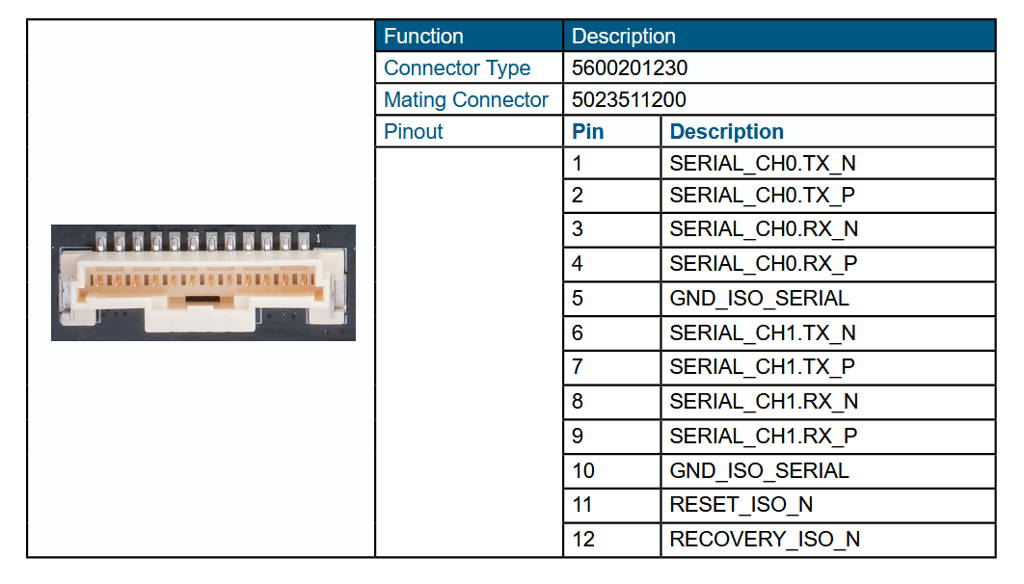 | Function | Description | |
|---|---|---|
| Connector Type | 5600201230 | |
| Mating Connector | 5023511200 | |
| Pinout | Pin | Description |
| | 1 | SERIAL_CH0.TX_N |
| | 2 | SERIAL_CH0.TX_P |
| | 3 | SERIAL_CH0.RX_N |
| | 4 | SERIAL_CH0.RX_P |
| | 5 | GND_ISO_SERIAL |
| | 6 | SERIAL_CH1.TX_N |
| | 7 | SERIAL_CH1.TX_P |
| | 8 | SERIAL_CH1.RX_N |
| | 9 | SERIAL_CH1.RX_P |
| | 10 | GND_ISO_SERIAL |
| | 11 | RESET_ISO_N |
| | 12 | RECOVERY_ISO_N |