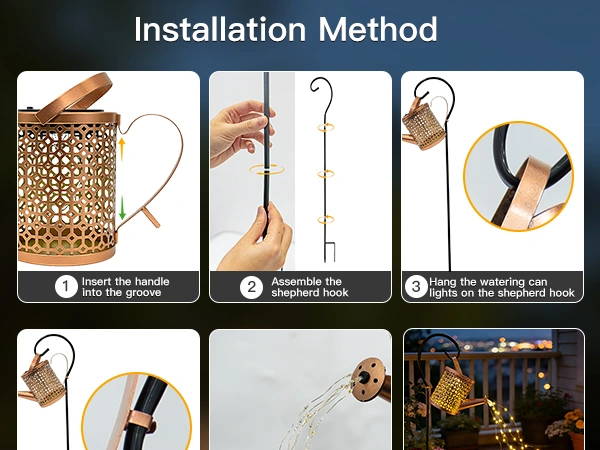 Installation Method

1 Insert the handle into the groove

2 Assemble the shepherd hook

3 Hang the watering can lights on the shepherd hook