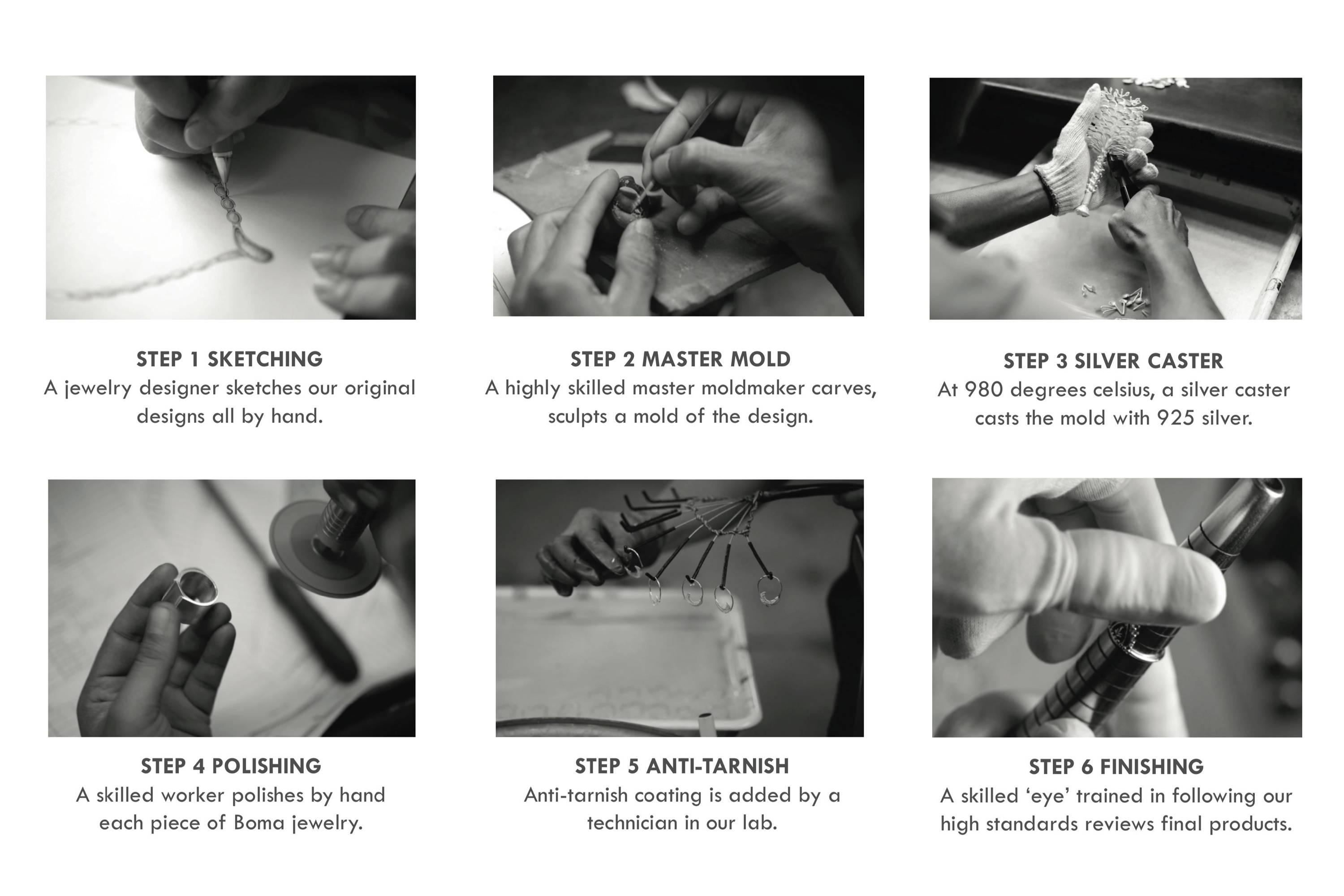 STEP 1 SKETCHING
A jewelry designer sketches our original designs all by hand.

STEP 2 MASTER MOLD
A highly skilled master moldmaker carves, sculpts a mold of the design.

STEP 3 SILVER CASTER
At 980 degrees celsius, a silver caster casts the mold with 925 silver.

STEP 4 POLISHING
A skilled worker polishes by hand each piece of Boma jewelry.

STEP 5 ANTI-TARNISH
Anti-tarnish coating is added by a technician in our lab.

STEP 6 FINISHING
A skilled ‘eye’ trained in following our high standards reviews final products.