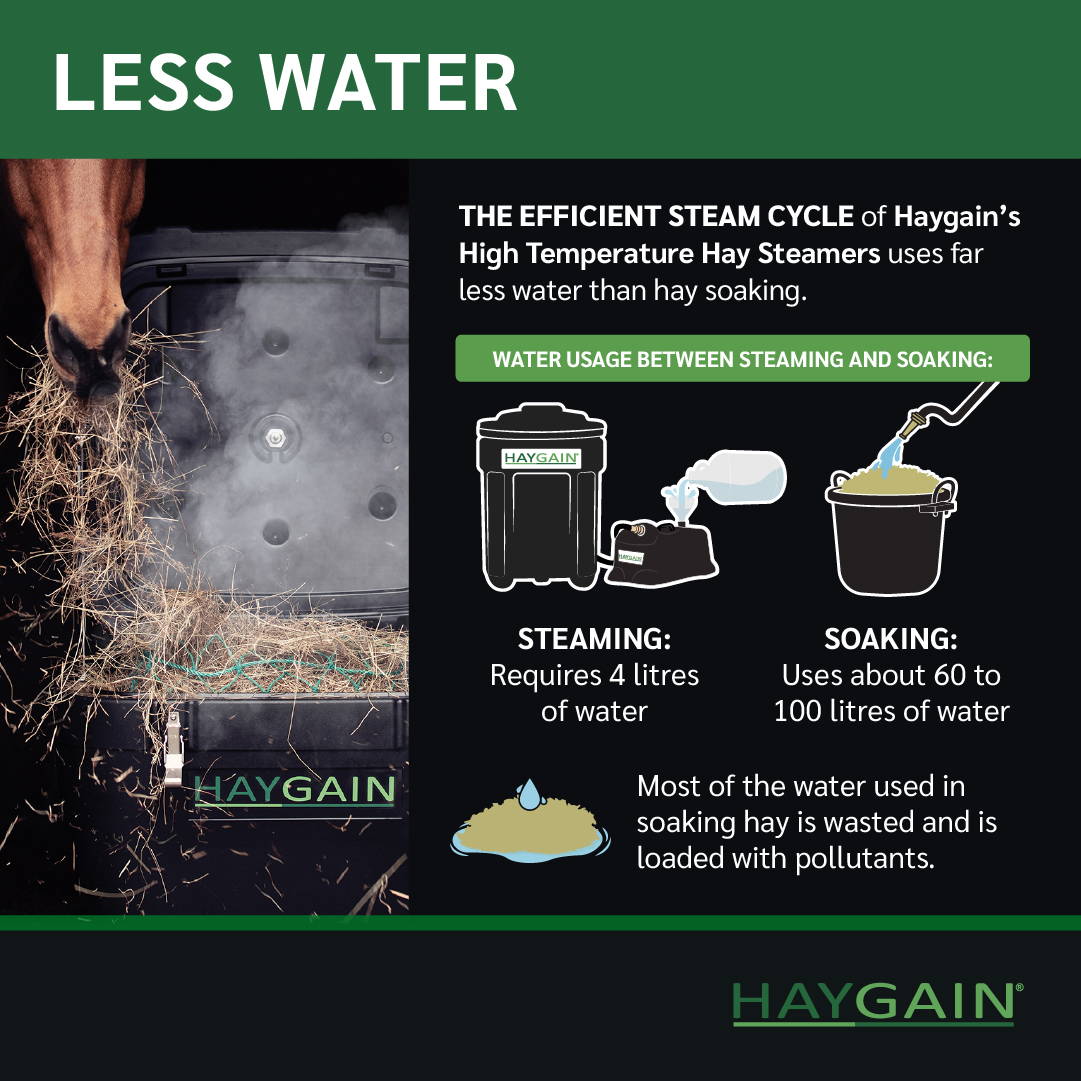 LESS WATER

HAYGAIN

THE EFFICIENT STEAM CYCLE of Haygain's High Temperature Hay Steamers uses far less water than hay soaking.

WATER USAGE BETWEEN STEAMING AND SOAKING:

HAYGAIN

HAYGAIN

STEAMING:
Requires 4 litres of water

SOAKING:
Uses about 60 to 100 litres of water

Most of the water used in soaking hay is wasted and is loaded with pollutants.

HAYGAIN®