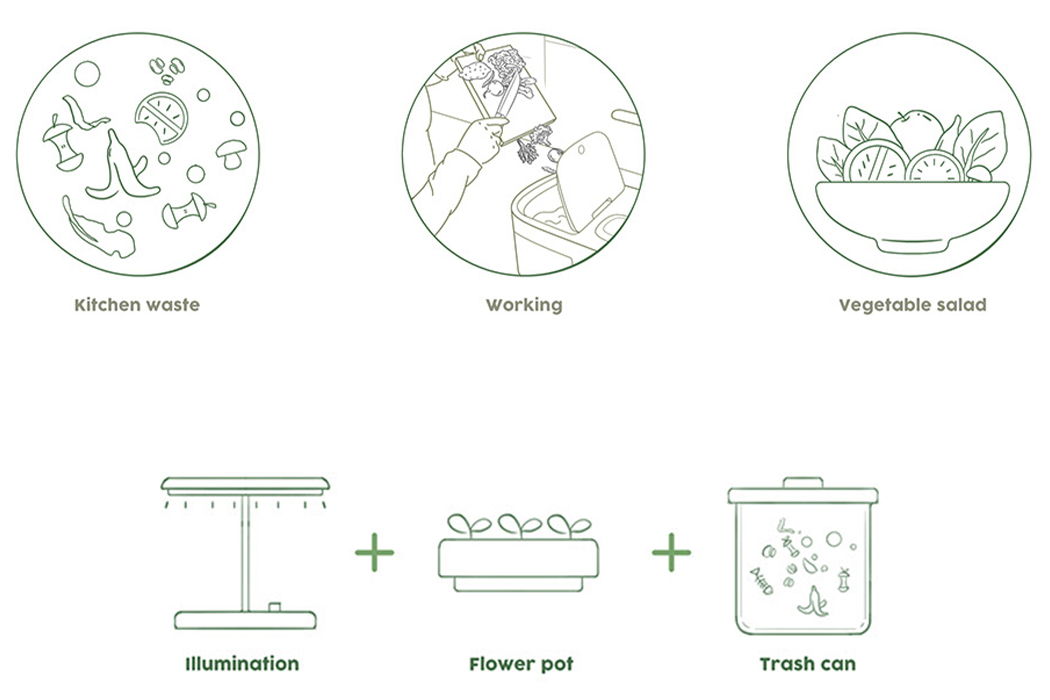 Kitchen waste

Working

Vegetable salad

Illumination

+

Flower pot

+

Trash can