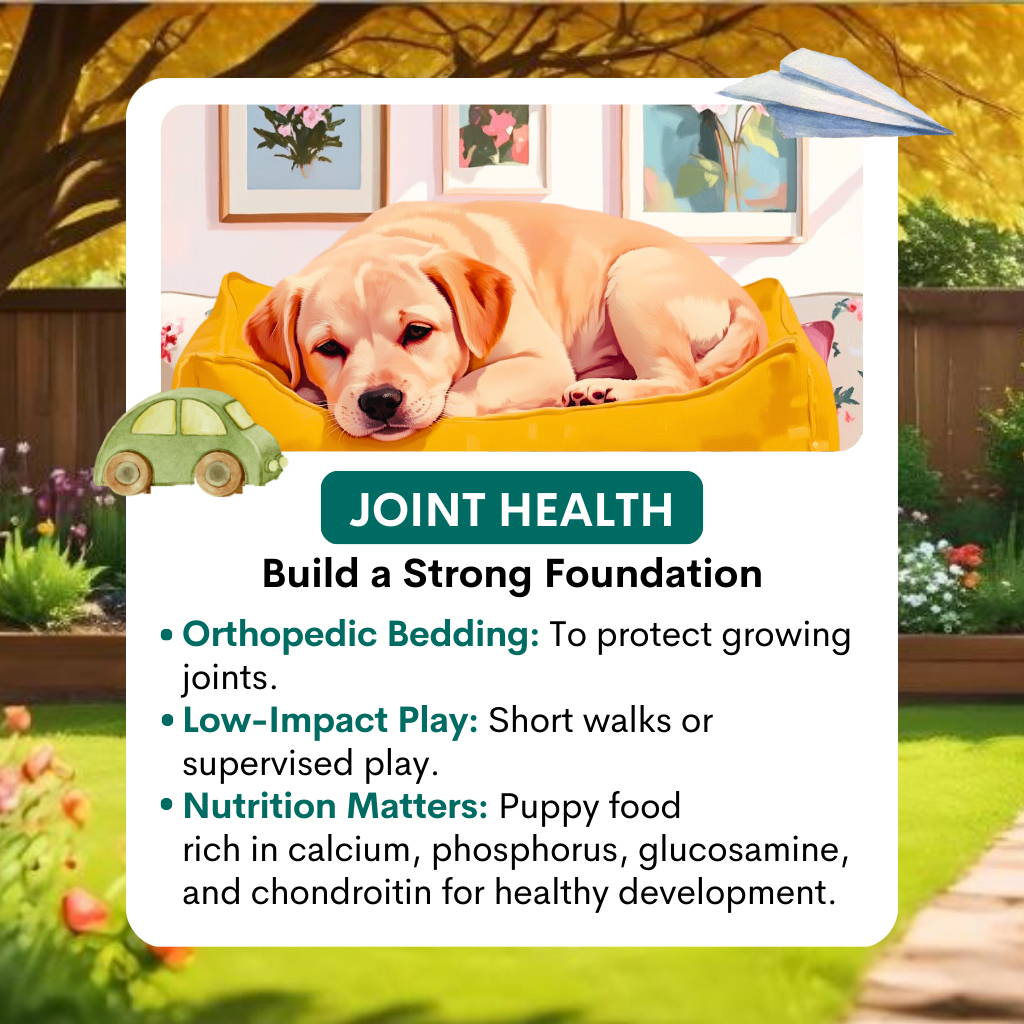 JOINT HEALTH

Build a Strong Foundation

• Orthopedic Bedding: To protect growing joints.
• Low-Impact Play: Short walks or supervised play.
• Nutrition Matters: Puppy food rich in calcium, phosphorus, glucosamine, and chondroitin for healthy development.