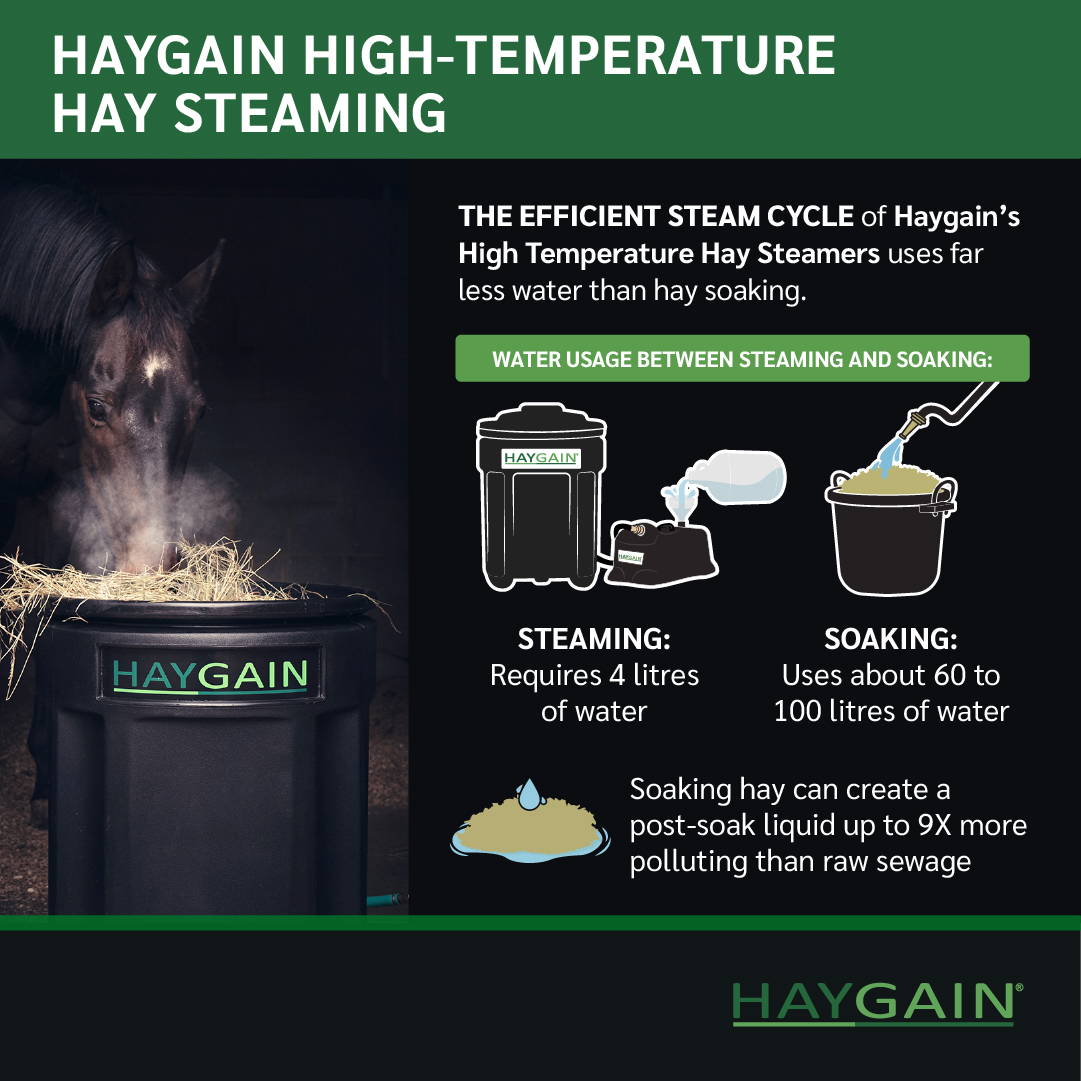 HAYGAIN HIGH-TEMPERATURE HAY STEAMING

HAYGAIN

THE EFFICIENT STEAM CYCLE of Haygain's High Temperature Hay Steamers uses far less water than hay soaking.

WATER USAGE BETWEEN STEAMING AND SOAKING:

HAYGAIN®

HAYGAIN

STEAMING:
Requires 4 litres of water

SOAKING:
Uses about 60 to 100 litres of water

Soaking hay can create a post-soak liquid up to 9X more polluting than raw sewage

HAYGAIN®