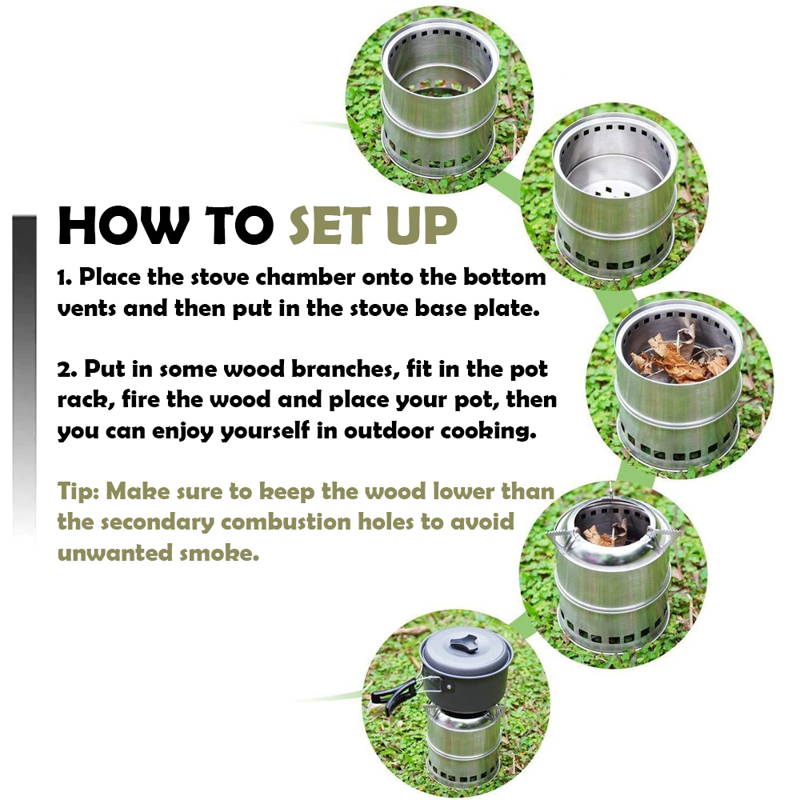 HOW TO SET UP

1. Place the stove chamber onto the bottom vents and then put in the stove base plate.

2. Put in some wood branches, fit in the pot rack, fire the wood and place your pot, then you can enjoy yourself in outdoor cooking.

Tip: Make sure to keep the wood lower than the secondary combustion holes to avoid unwanted smoke.