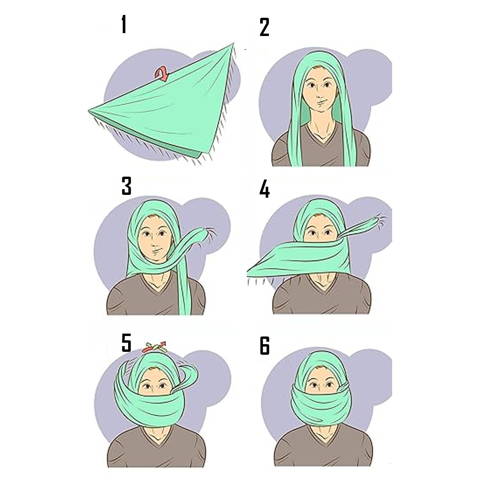 1

2

3

4

5

6