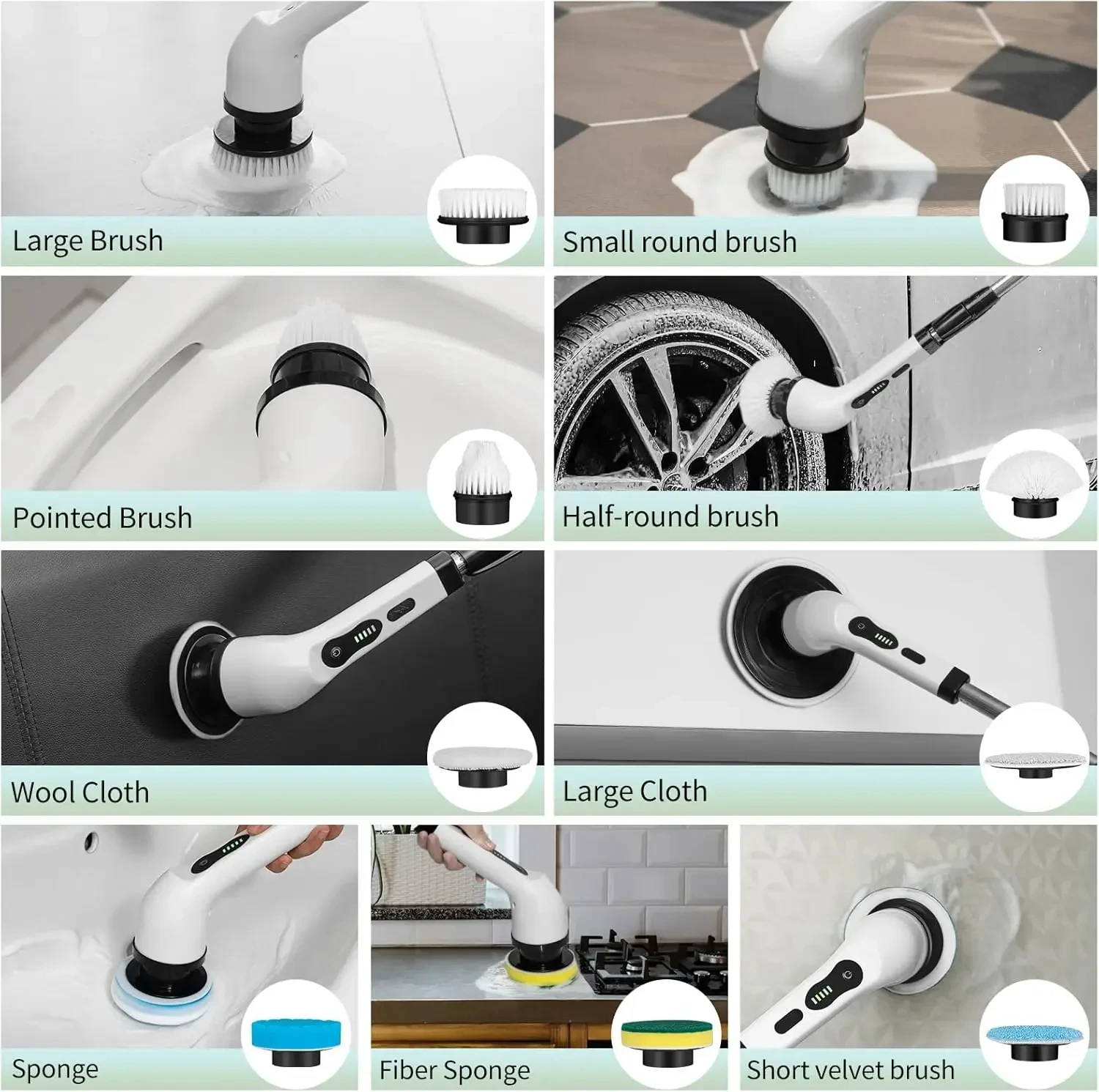 Large Brush

Small round brush

Pointed Brush

Half-round brush

Wool Cloth

Large Cloth

Sponge

Fiber Sponge

Short velvet brush