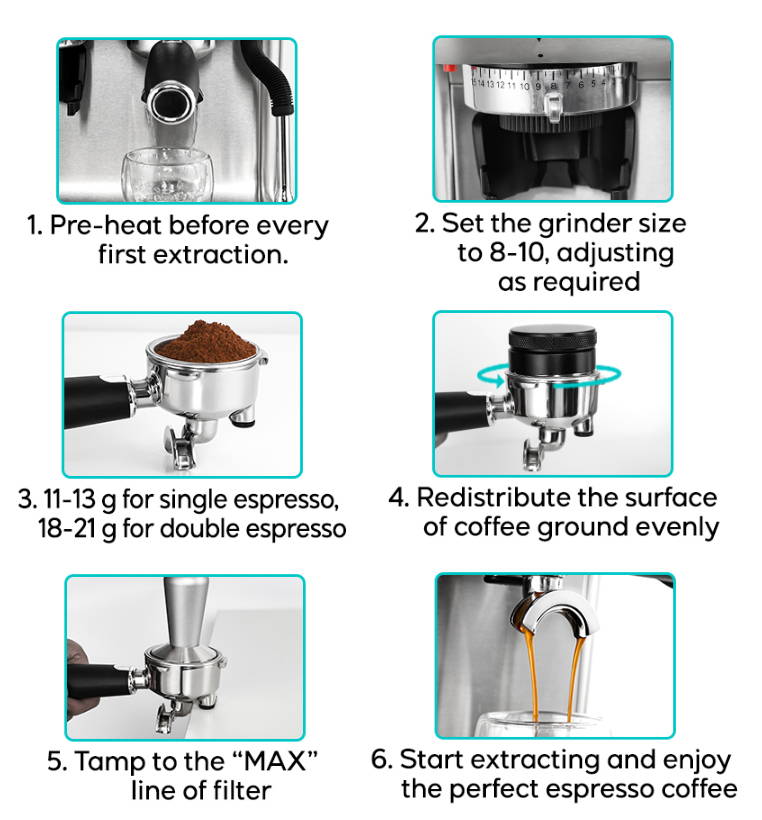 15 14 13 12 11 10 9 8 7 6 5 4

1. Pre-heat before every first extraction.

2. Set the grinder size to 8-10, adjusting as required

3. 11-13 g for single espresso, 18-21 g for double espresso

4. Redistribute the surface of coffee ground evenly

5. Tamp to the “MAX” line of filter

6. Start extracting and enjoy the perfect espresso coffee