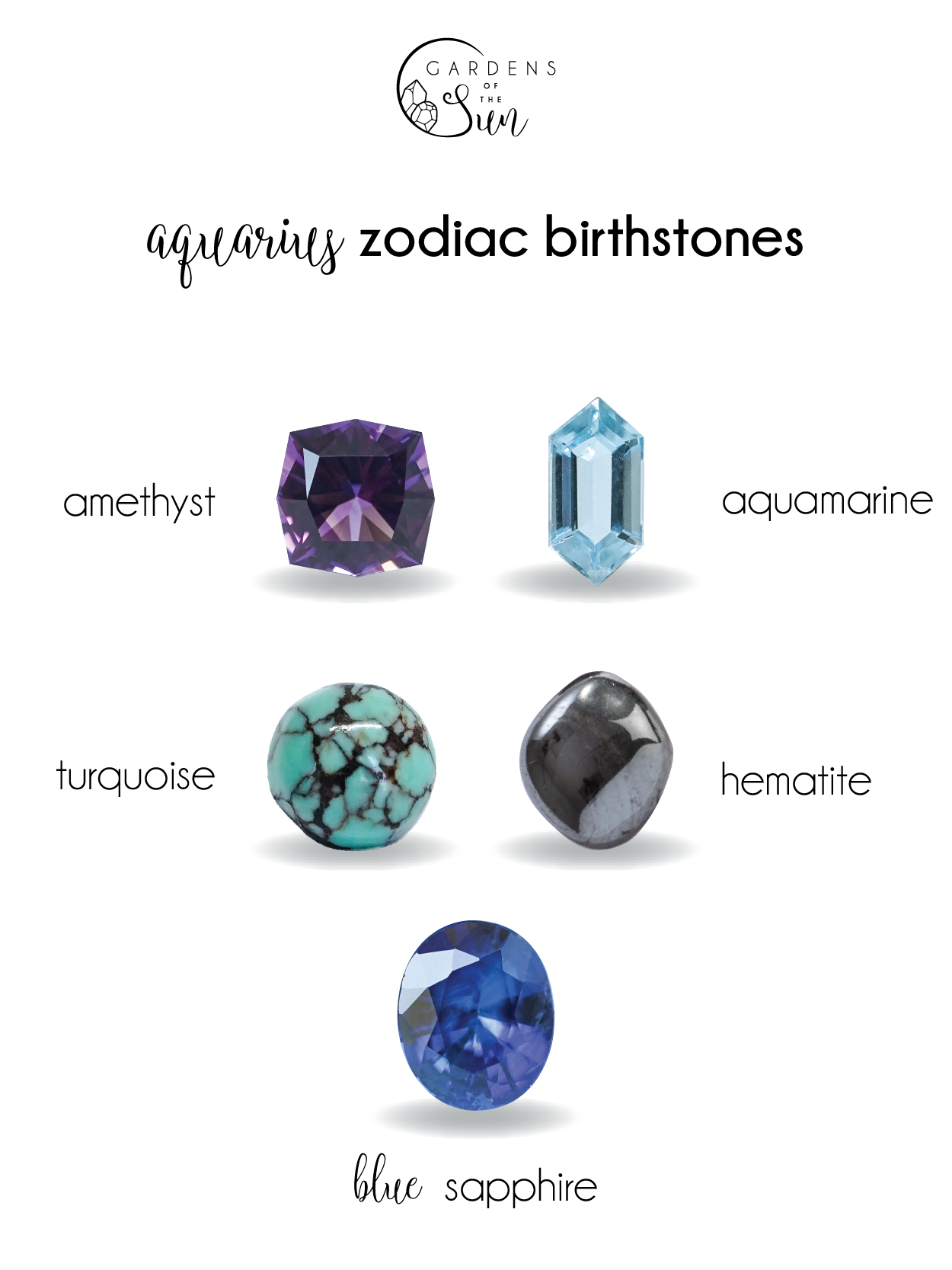 GARDENS OF THE Sun

aquarius zodiac birthstones

amethyst

aquamarine

turquoise

hematite

blue sapphire