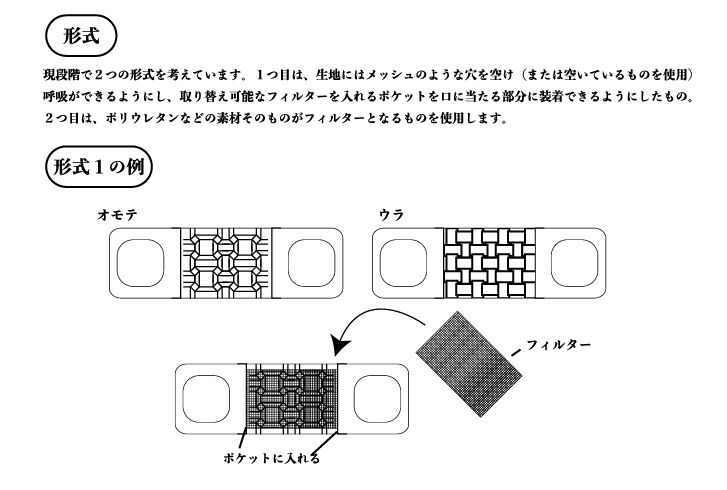 形式

現段階で２つの形式を考えています。１つ目は、生地にはメッシュのような穴を空け（または空いているものを使用）呼吸ができるようにし、取り替え可能なフィルターを入れるポケットを口に当たる部分に装着できるようにしたもの。２つ目は、ポリウレタンなどの素材そのものがフィルターとなるものを使用します。

形式１の例

オモテ

ウラ

フィルター

ポケットに入れる