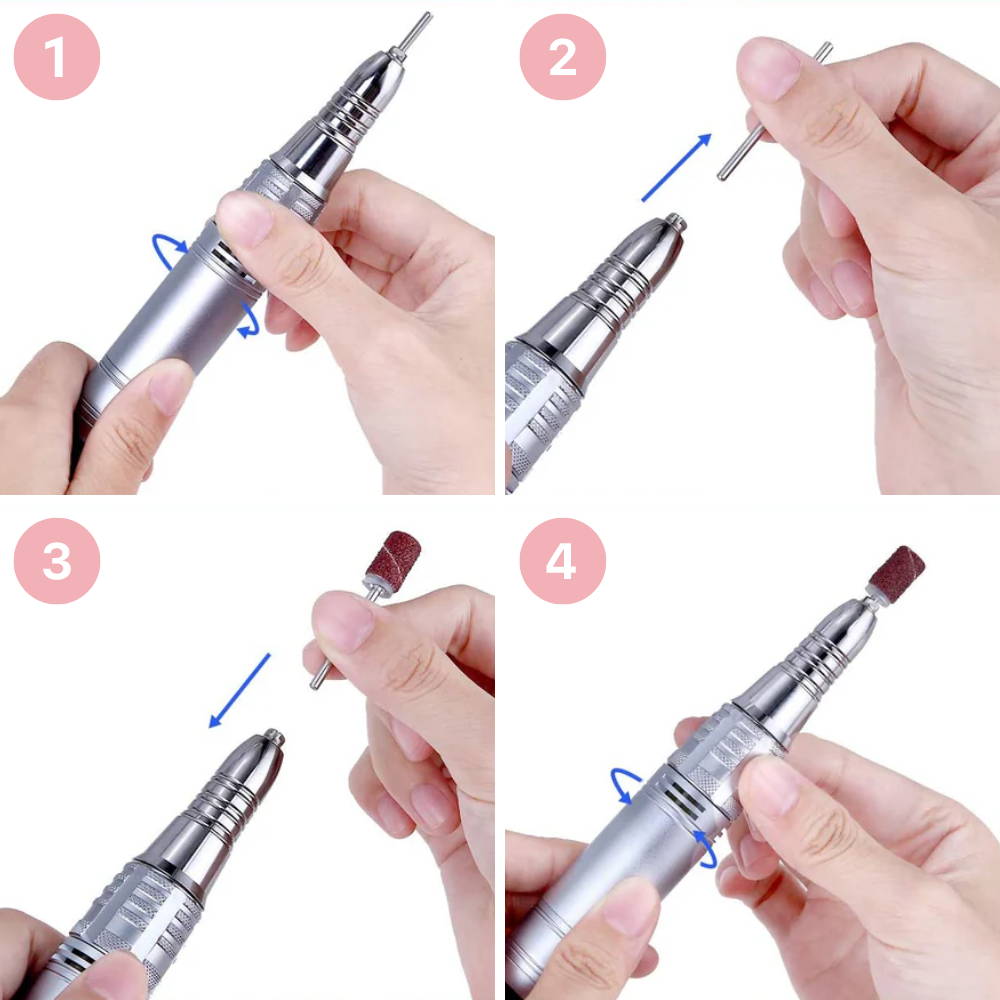 1

2

3

4