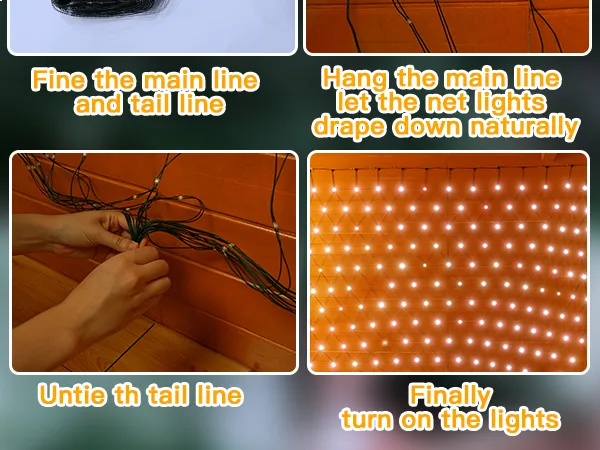 Fine the main line and tail line

Hang the main line let the net lights drape down naturally

Untie th tail line

Finally turn on the lights