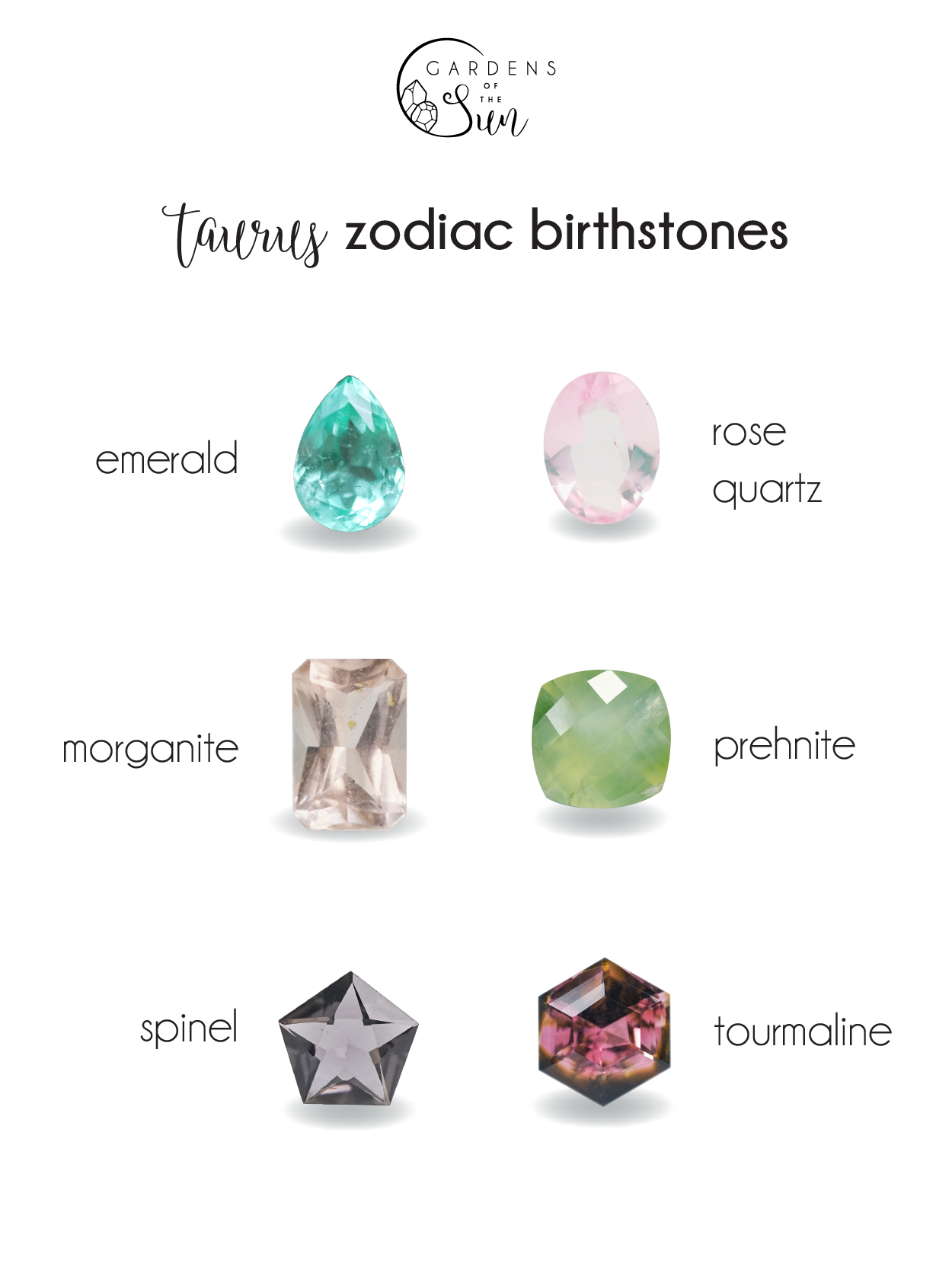 GARDENS OF THE Sun

taurus zodiac birthstones

emerald

rose quartz

morganite

prehnite

spinel

tourmaline